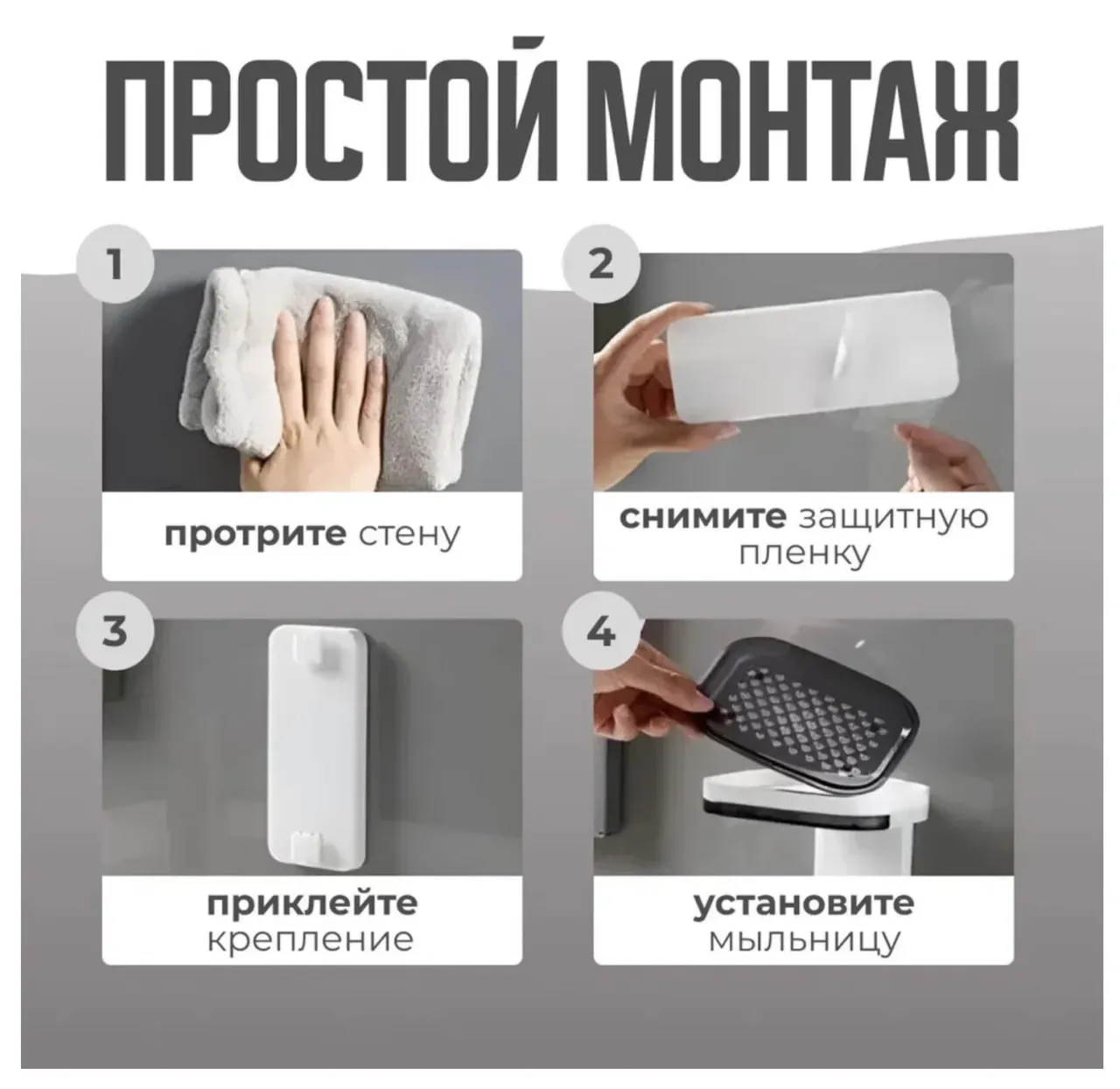 ПРОСТОЙ МОНТАЖ

1

протрите стену

2

снимите защитную пленку

3

приклейте крепление

4

установите мыльницу