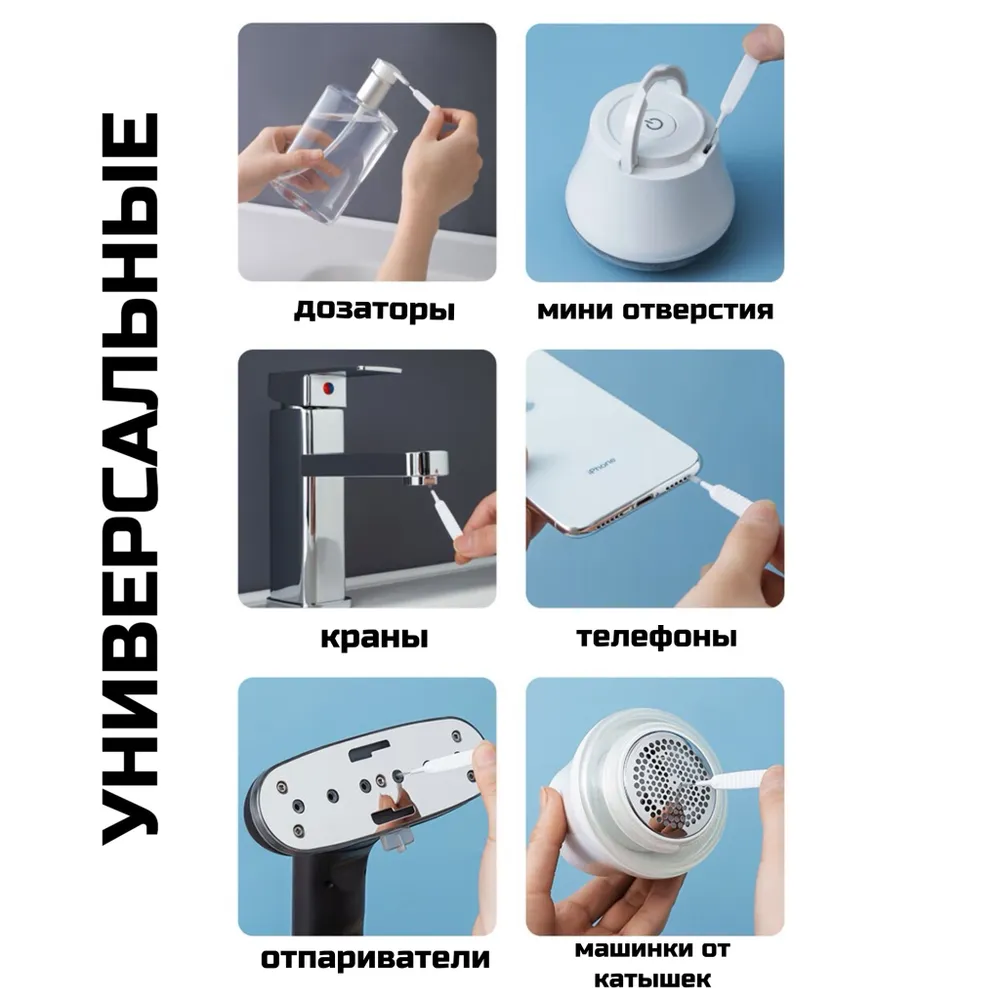 УНИВЕРСАЛЬНЫЕ

дозаторы

мини отверстия

краны

iPhone

телефоны

отпариватели

машинки от катышек