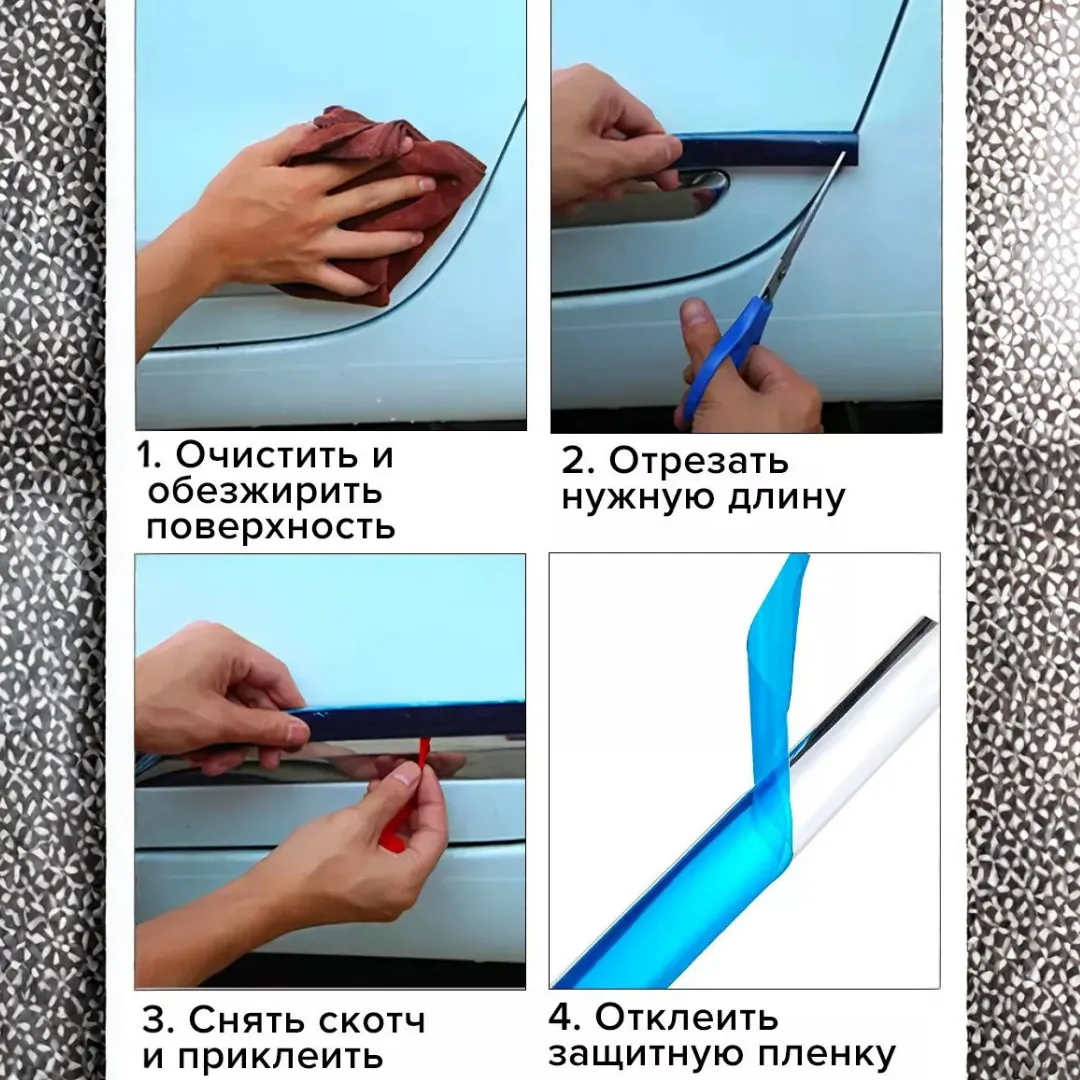 1. Очистить и обезжирить поверхность

2. Отрезать нужную длину

3. Снять скотч и приклеить

4. Отклеить защитную пленку