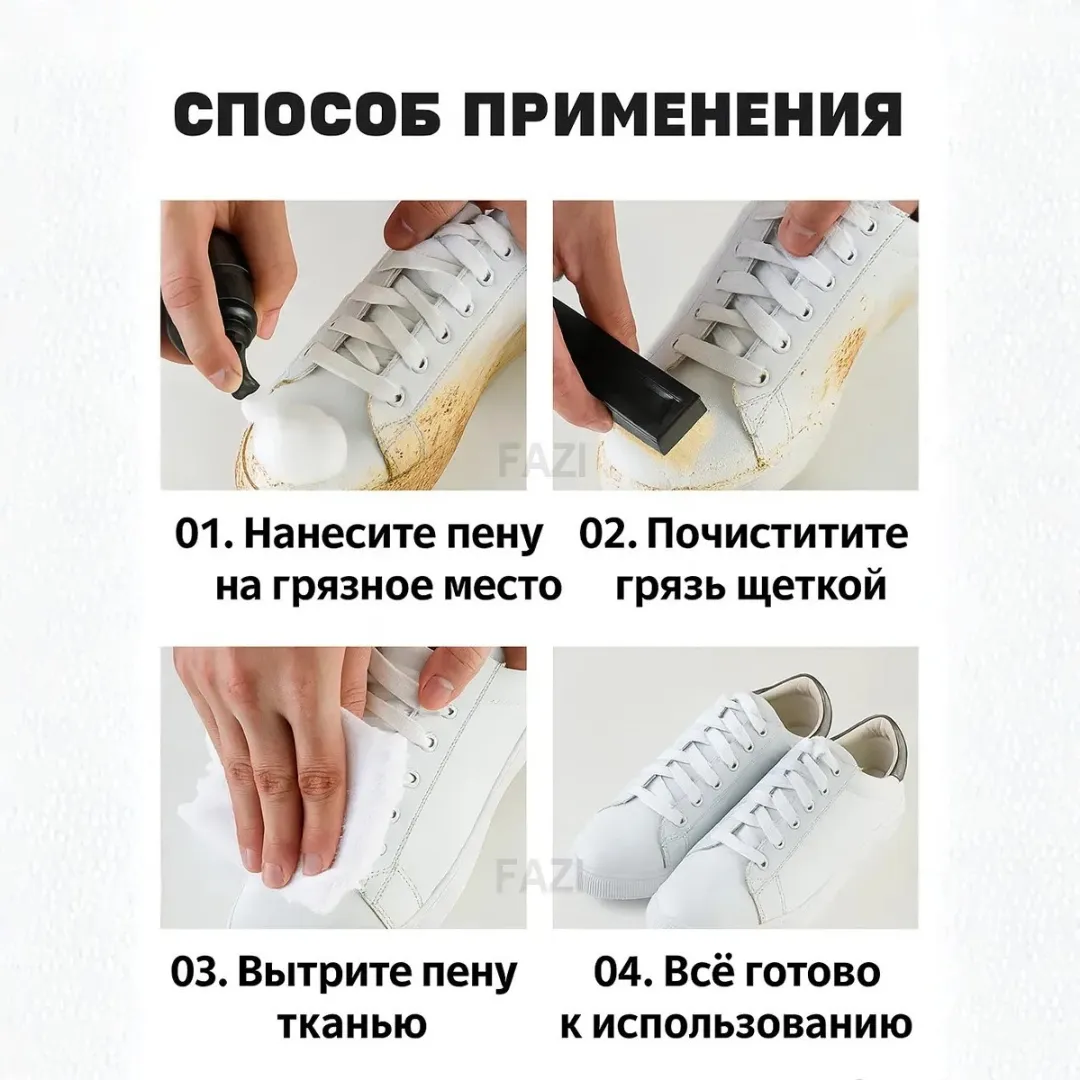 СПОСОБ ПРИМЕНЕНИЯ

FAZI

01. Нанесите пену на грязное место

02. Почиститите грязь щеткой

FAZI

03. Вытрите пену тканью

04. Всё готово к использованию