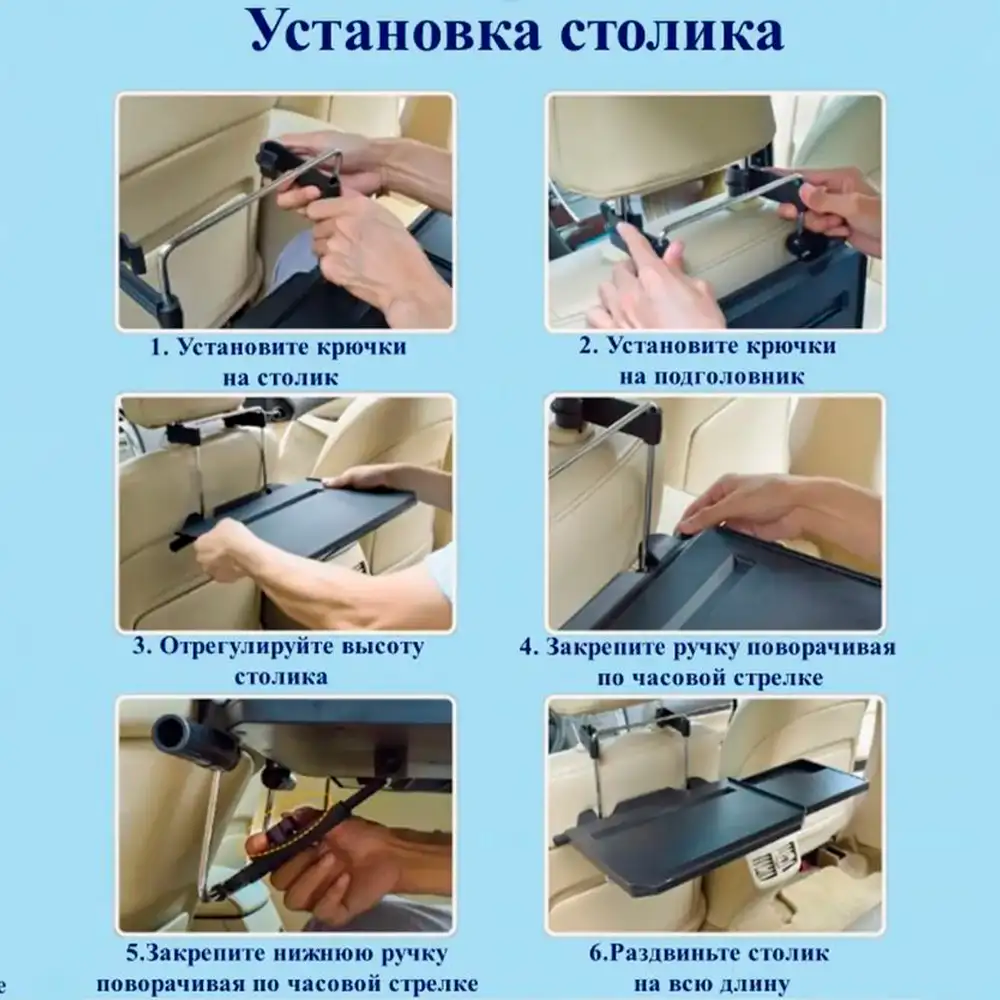 Установка столика

1. Установите крючки на столик

2. Установите крючки на подголовник

3. Отрегулируйте высоту столика

4. Закрепите ручку поворачивая по часовой стрелке

5.Закрепите нижнюю ручку поворачивая по часовой стрелке

6.Раздвиньте столик на всю длину