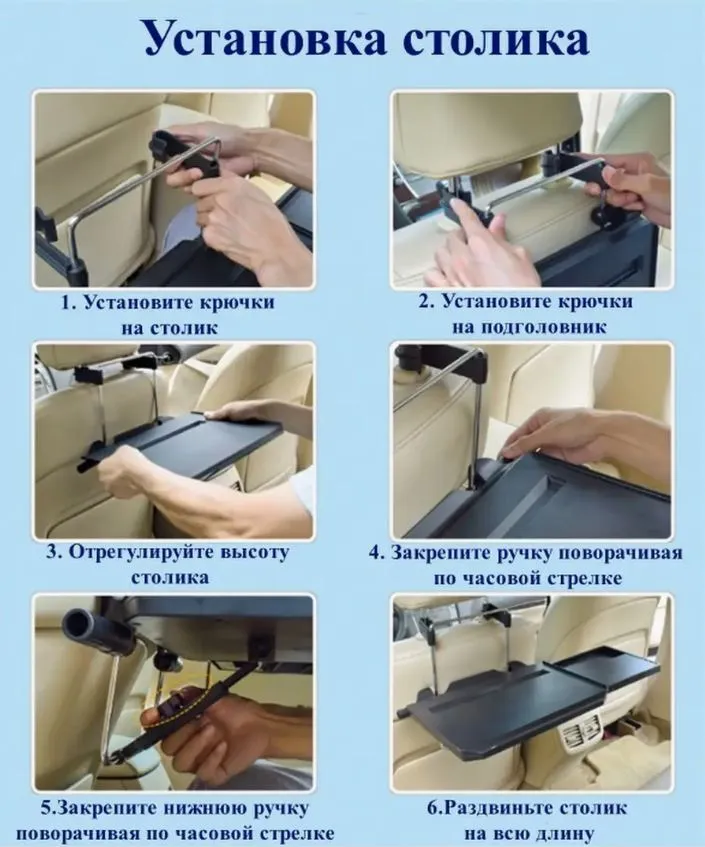 Установка столика

1. Установите крючки на столик

2. Установите крючки на подголовник

3. Отрегулируйте высоту столика

4. Закрепите ручку поворачивая по часовой стрелке

5.Закрепите нижнюю ручку поворачивая по часовой стрелке

6.Раздвиньте столик на всю длину