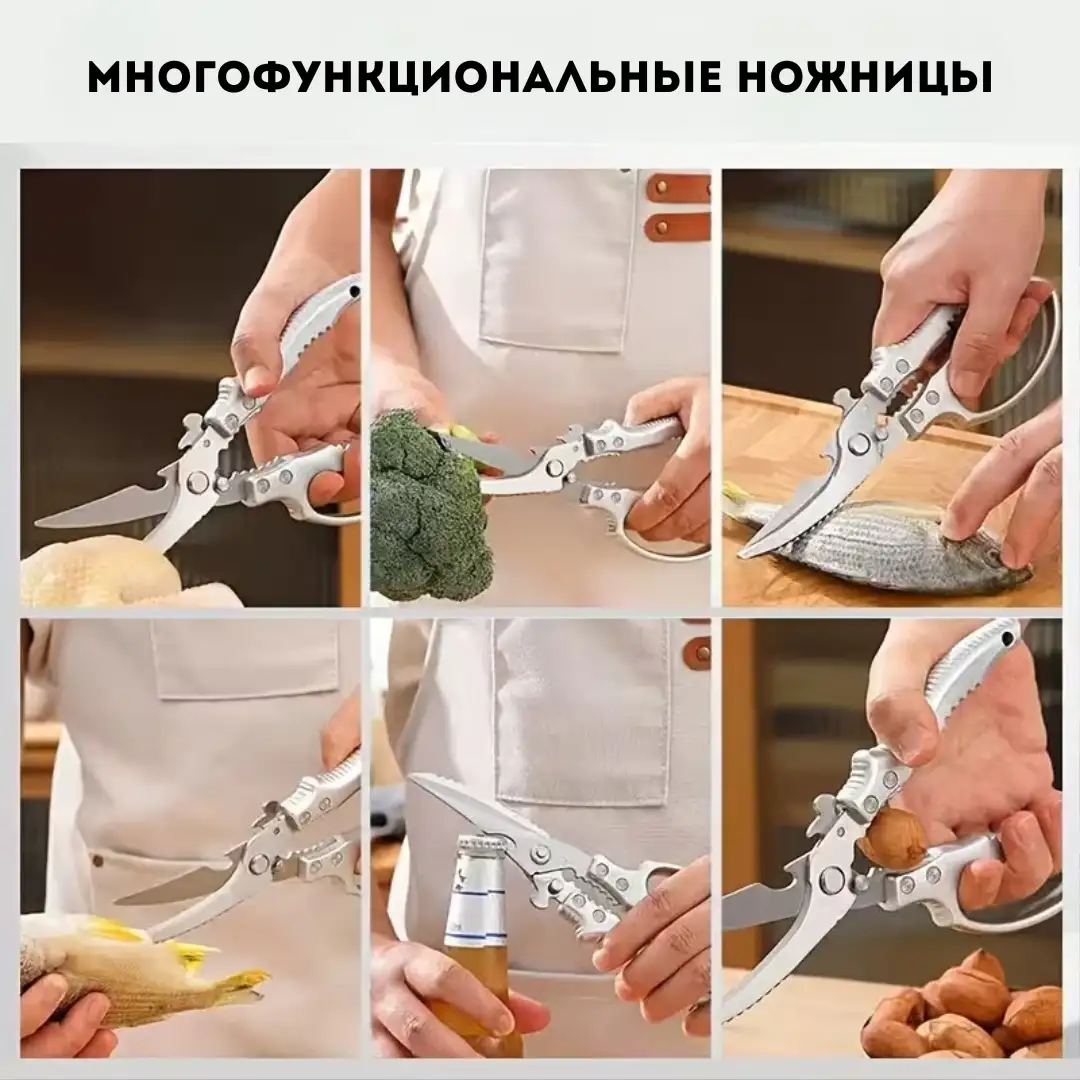 МНОГОФУНКЦИОНАЛЬНЫЕ НОЖНИЦЫ