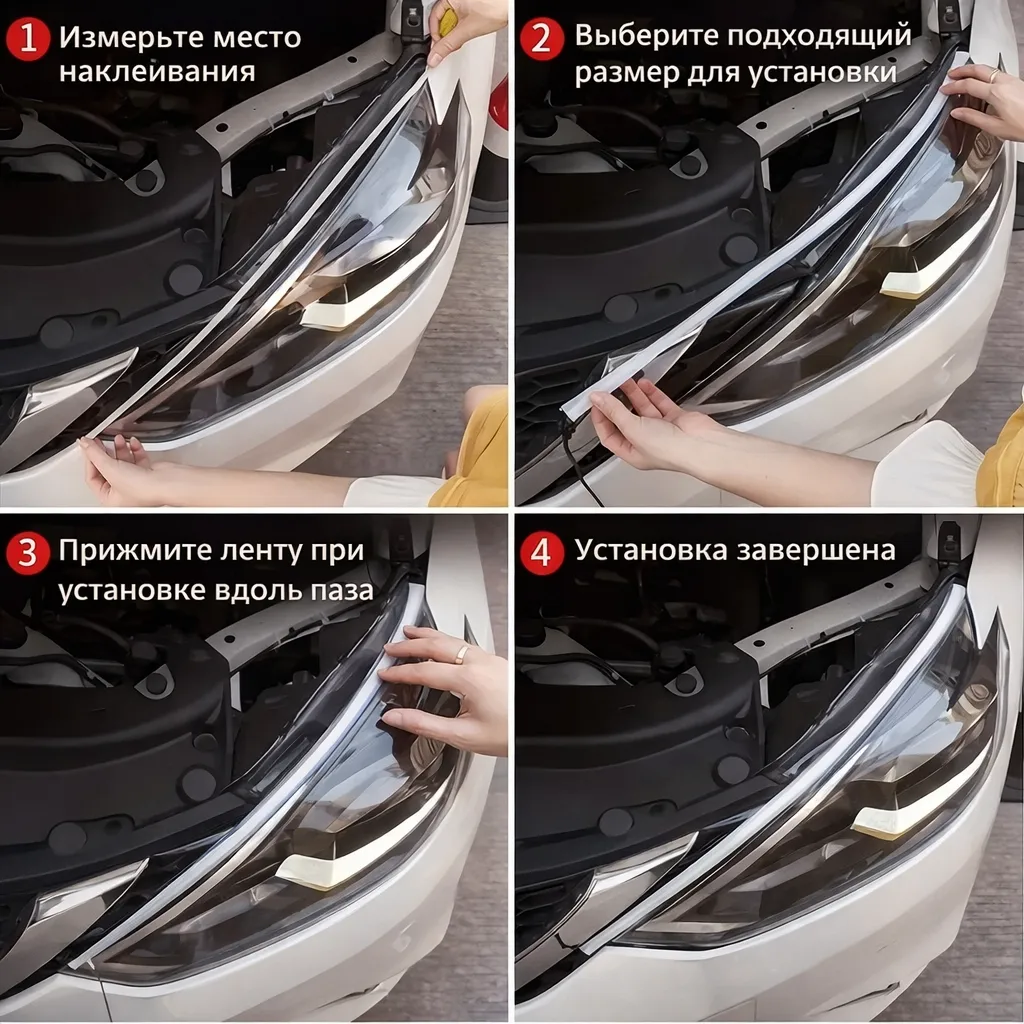 1 Измерьте место наклеивания

2 Выберите подходящий размер для установки

3 Прижмите ленту при установке вдоль паза

4 Установка завершена