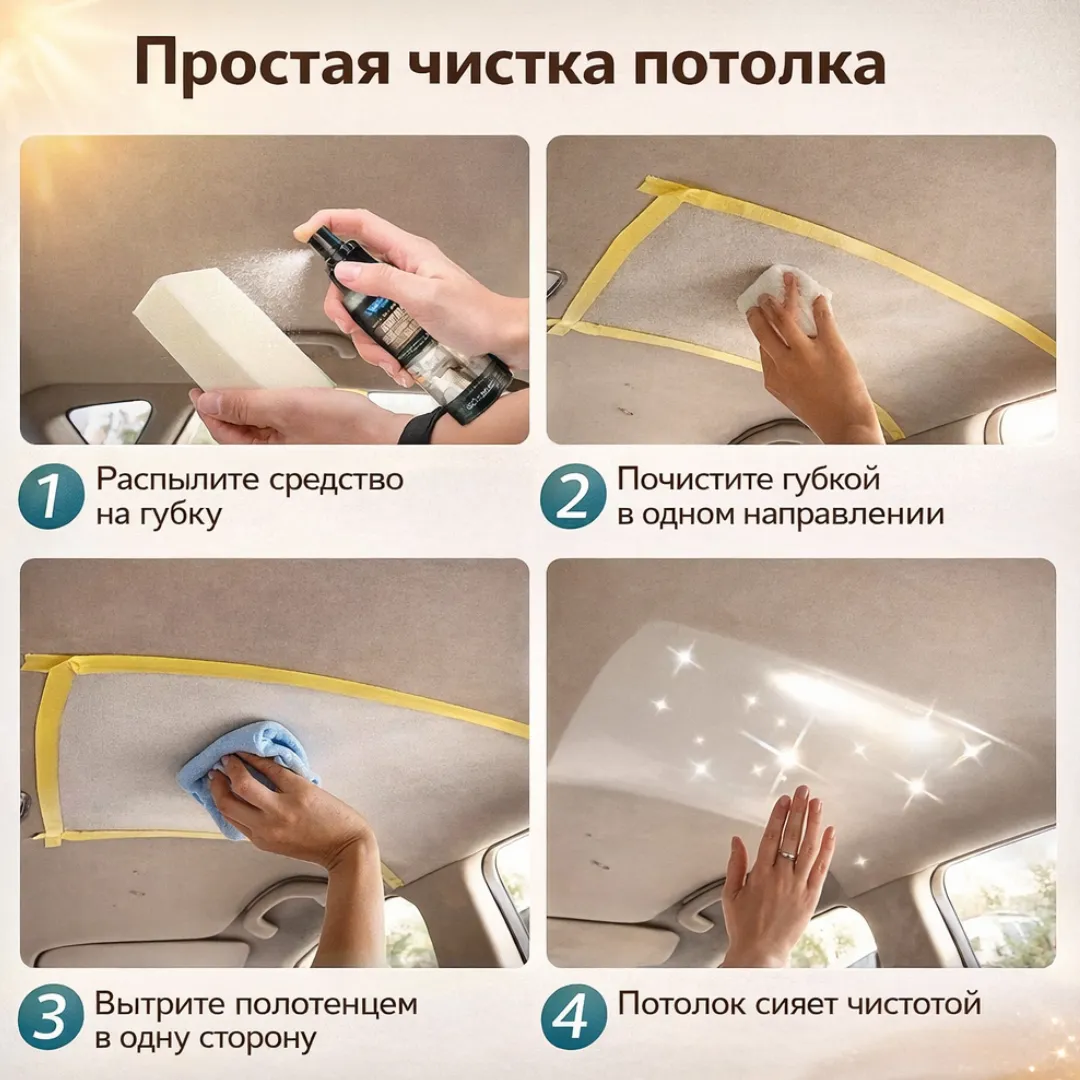 Простая чистка потолка

1 Распылите средство на губку

2 Почистите губкой в одном направлении

3 Вытрите полотенцем в одну сторону

4 Потолок сияет чистотой