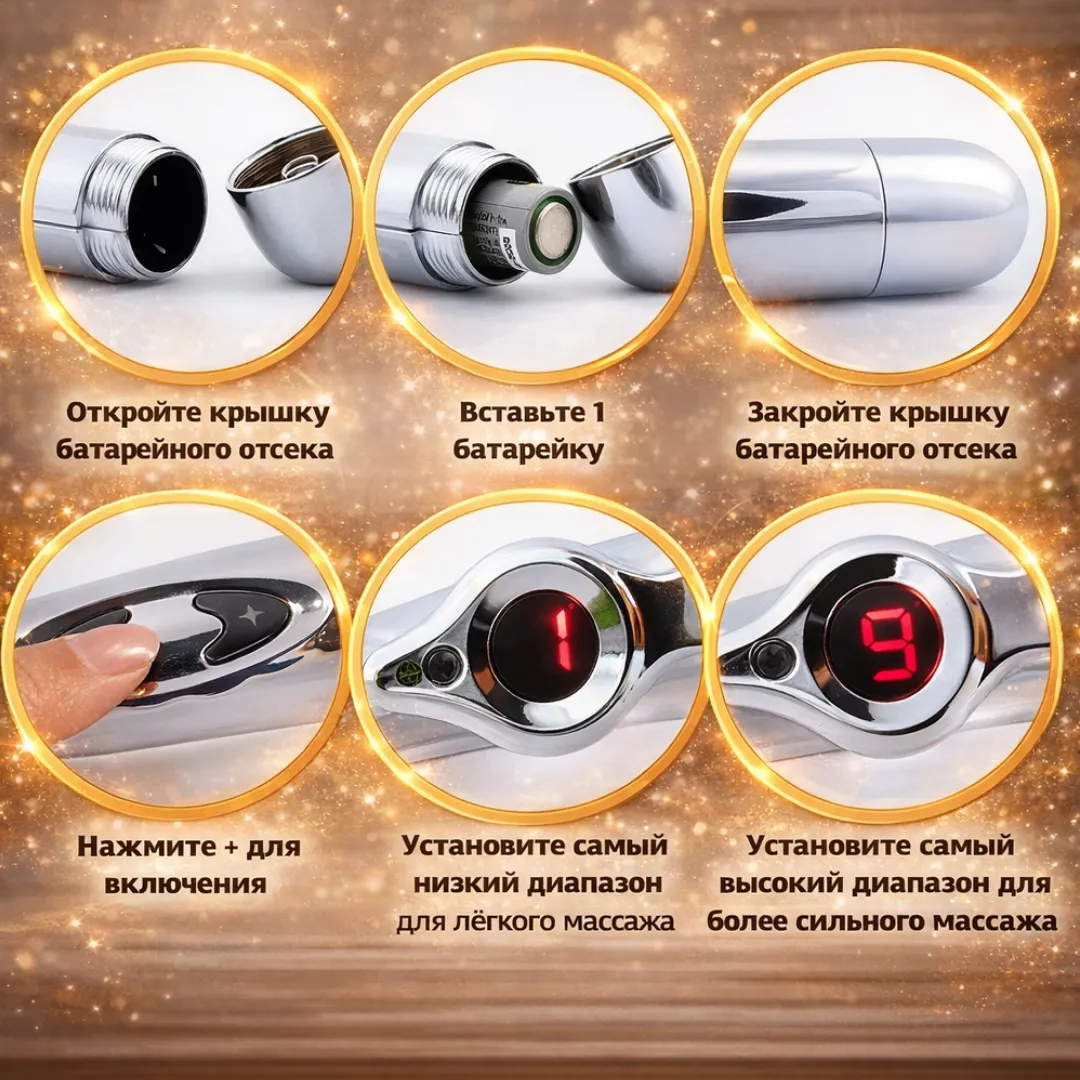 Откройте крышку батарейного отсека

Вставьте 1 батарейку

Закройте крышку батарейного отсека

Нажмите + для включения

1

Установите самый низкий диапазон для лёгкого массажа

9

Установите самый высокий диапазон для более сильного массажа