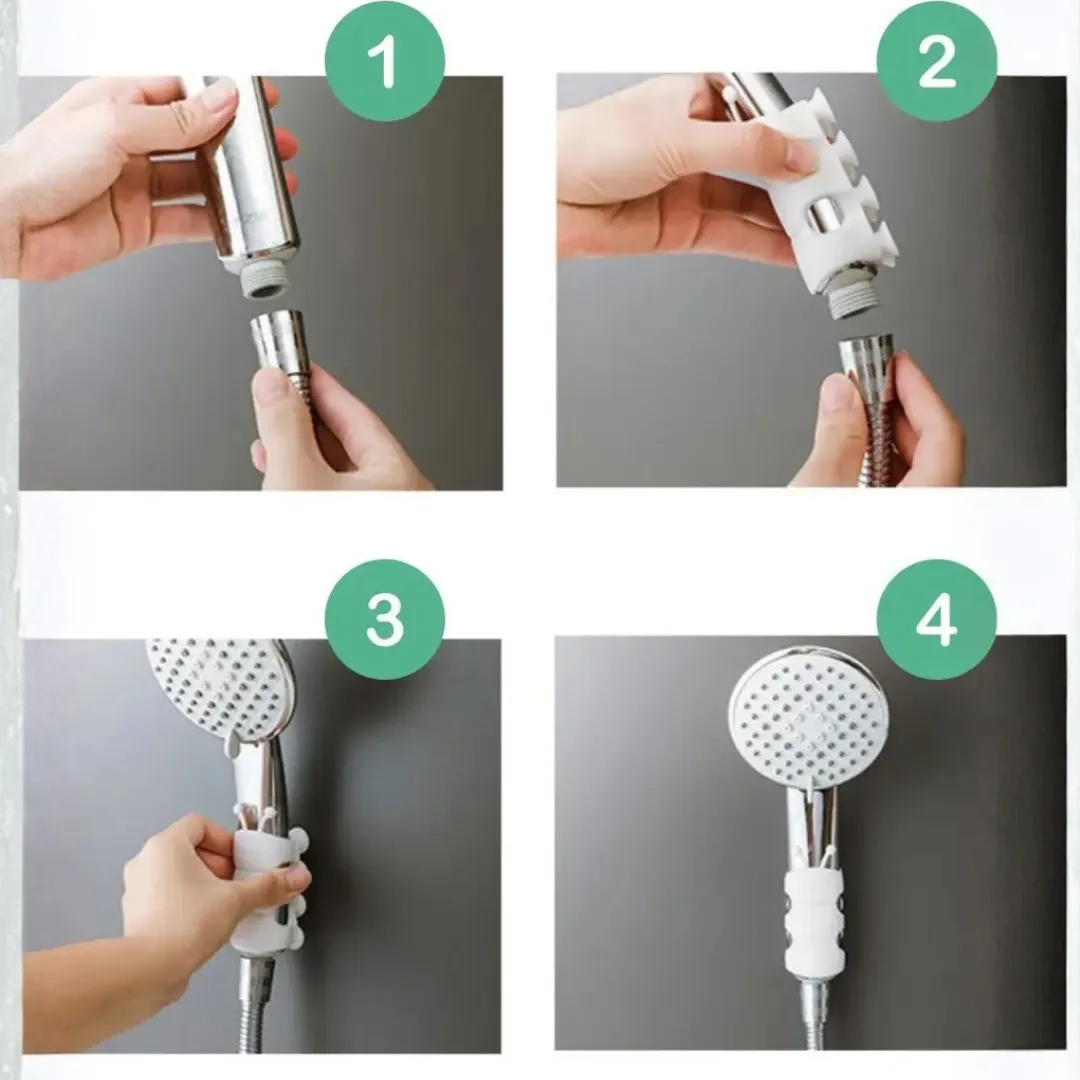 1

2

3

4