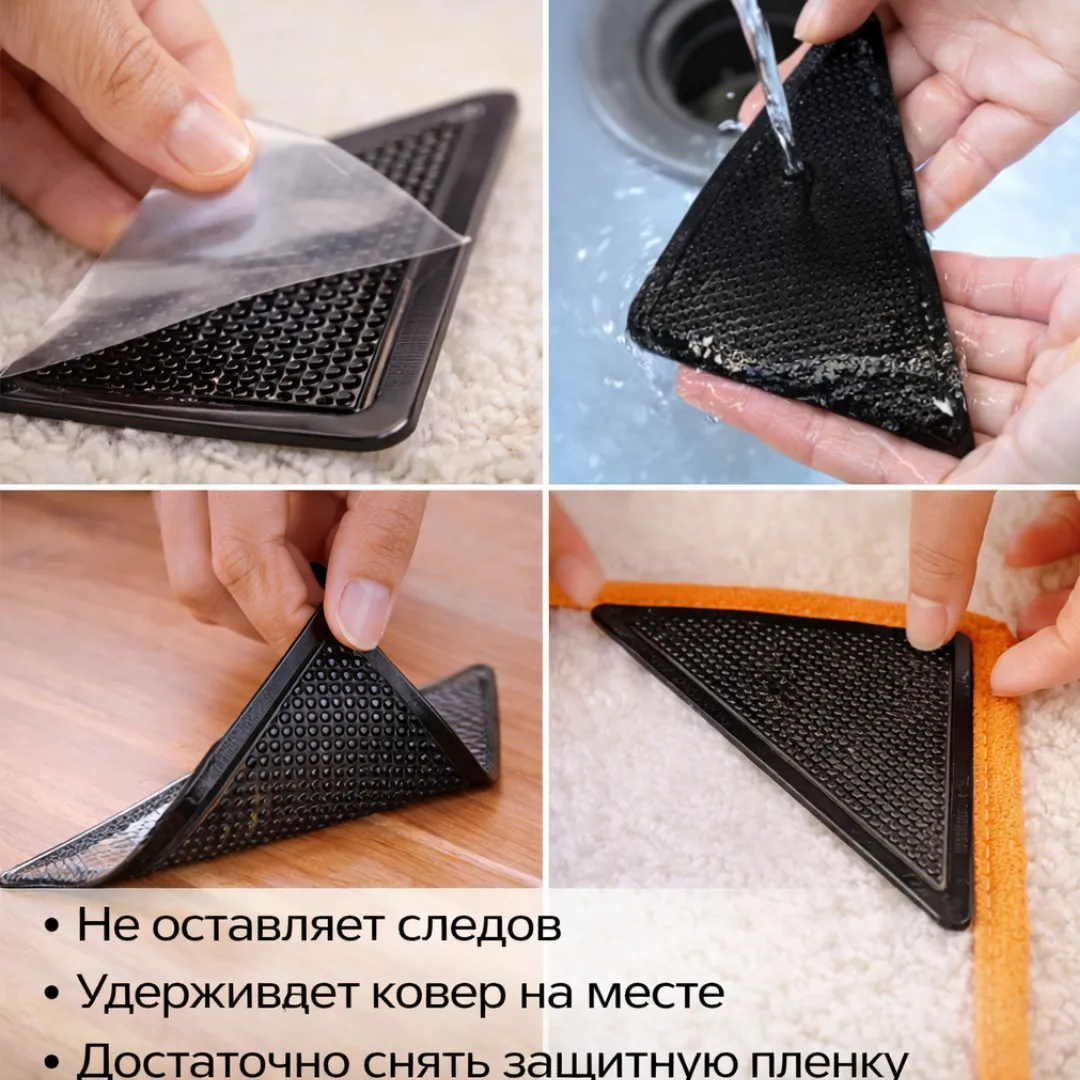 • Не оставляет следов
• Удерживает ковер на месте
• Достаточно снять защитную пленку