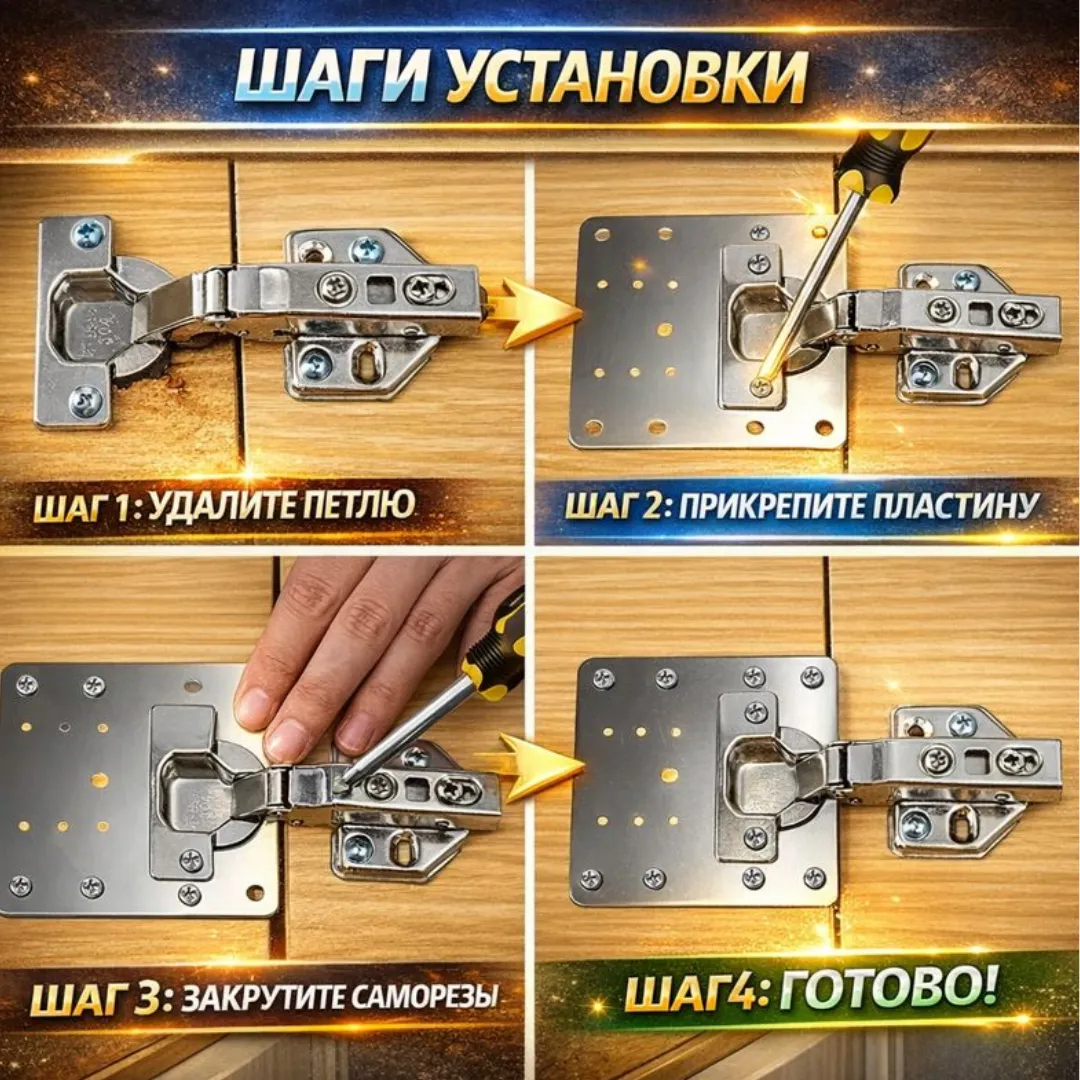 ШАГИ УСТАНОВКИ

ШАГ 1: УДАЛИТЕ ПЕТЛЮ

ШАГ 2: ПРИКРЕПИТЕ ПЛАСТИНУ

ШАГ 3: ЗАКРУТИТЕ САМОРЕЗЫ

ШАГ4: ГОТОВО!