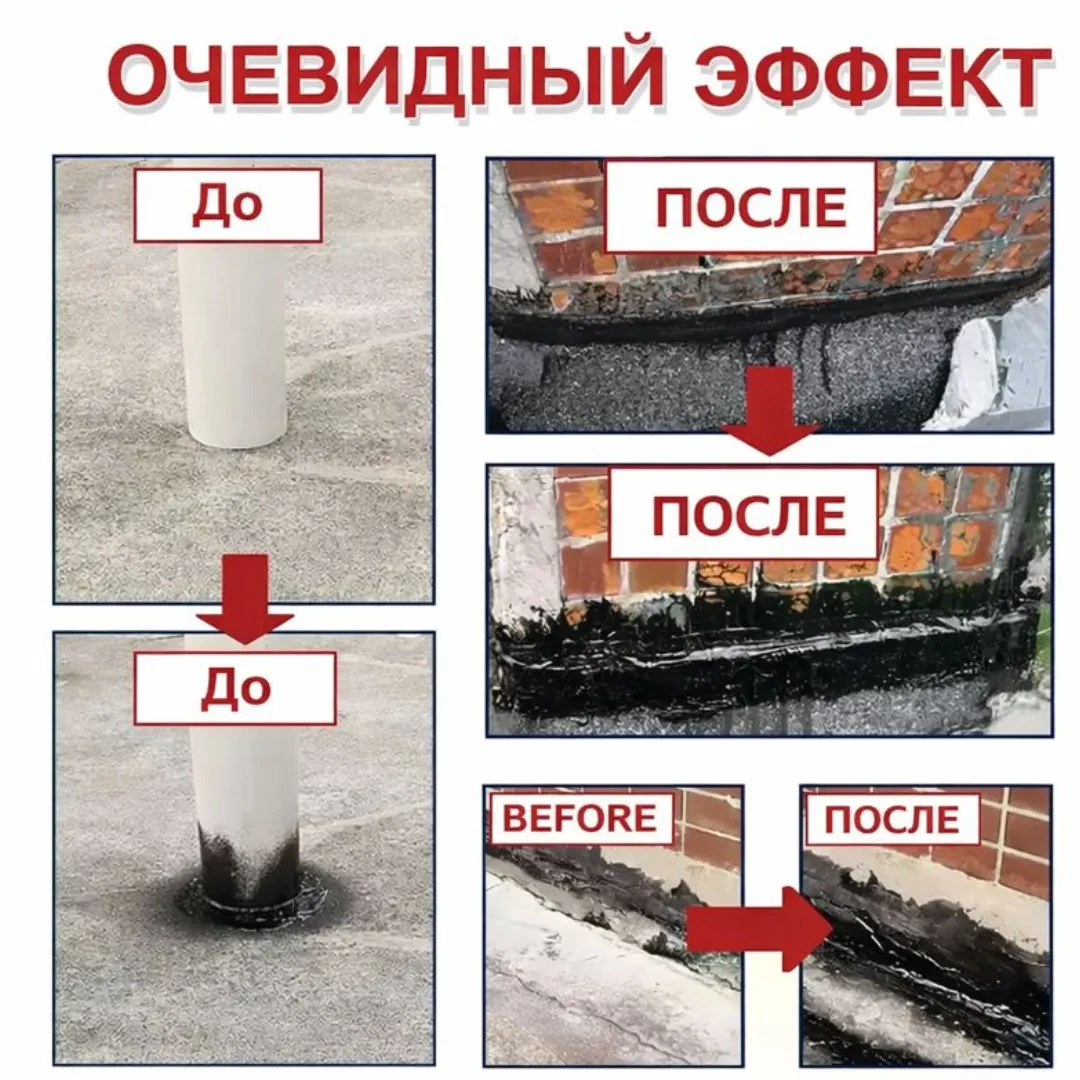 ОЧЕВИДНЫЙ ЭФФЕКТ

До

До

ПОСЛЕ

ПОСЛЕ

BEFORE

ПОСЛЕ