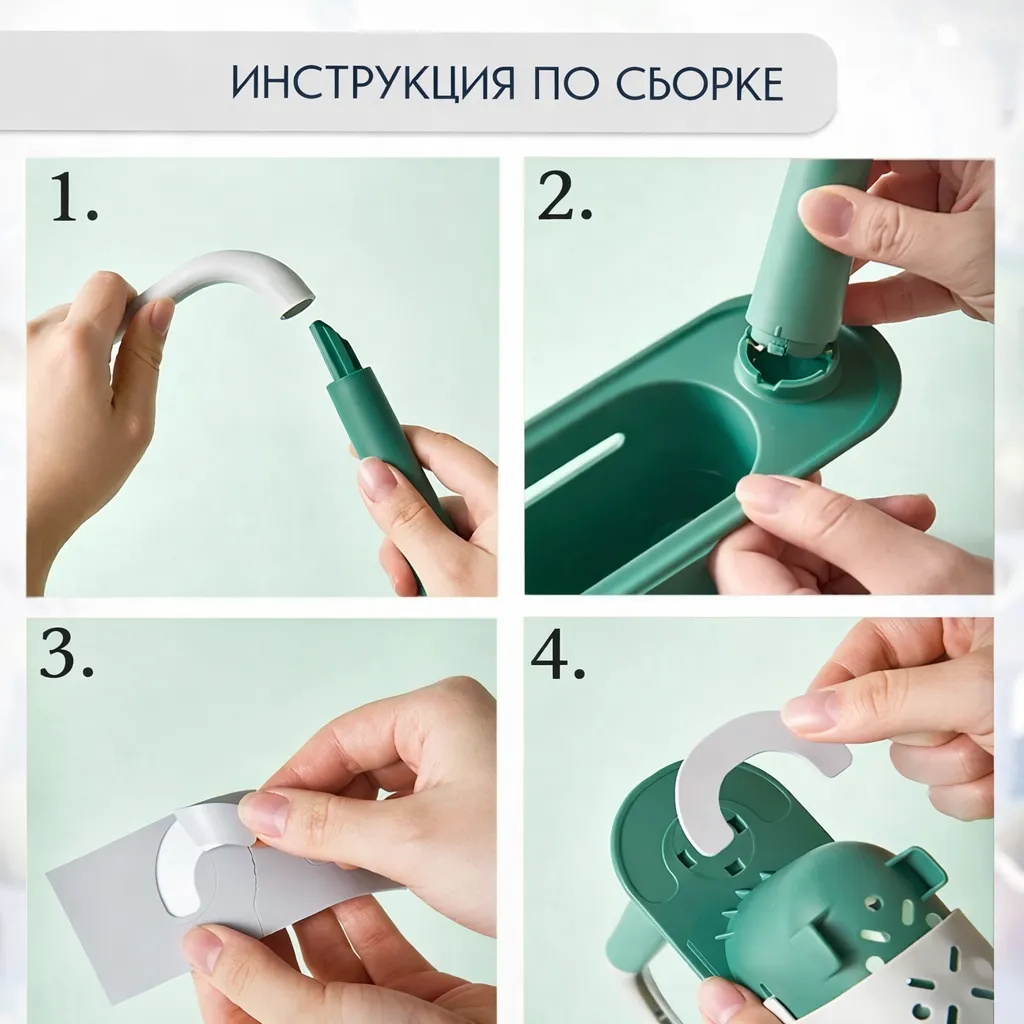 ИНСТРУКЦИЯ ПО СБОРКЕ

1.

2.

3.

4.