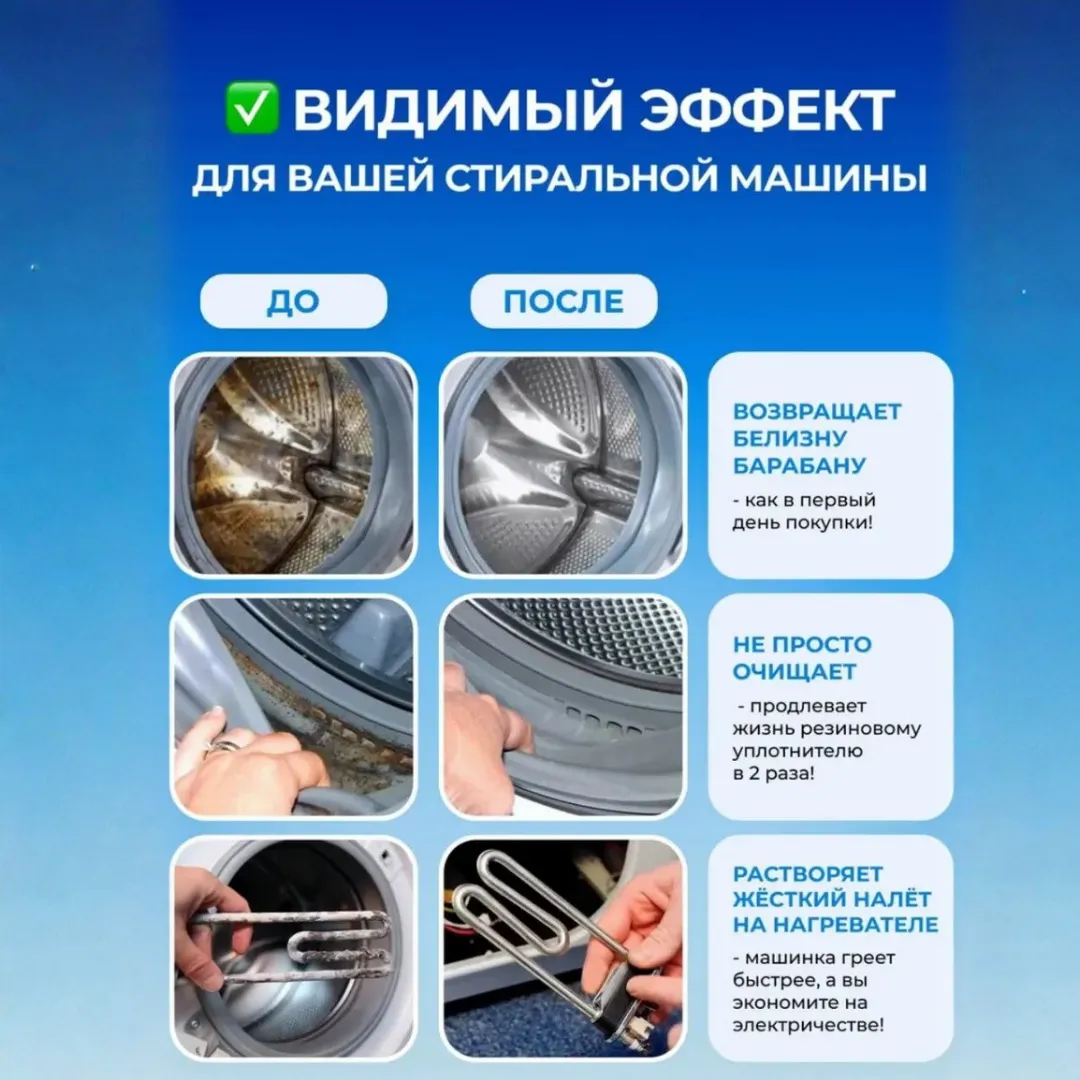 ✅ ВИДИМЫЙ ЭФФЕКТ
ДЛЯ ВАШЕЙ СТИРАЛЬНОЙ МАШИНЫ

ДО

ПОСЛЕ

ВОЗВРАЩАЕТ БЕЛИЗНУ БАРАБАНУ
- как в первый день покупки!

НЕ ПРОСТО ОЧИЩАЕТ
- продлевает жизнь резиновому уплотнителю в 2 раза!

РАСТВОРЯЕТ ЖЁСТКИЙ НАЛЁТ НА НАГРЕВАТЕЛЕ
- машинка греет быстрее, а вы экономите на электричестве!