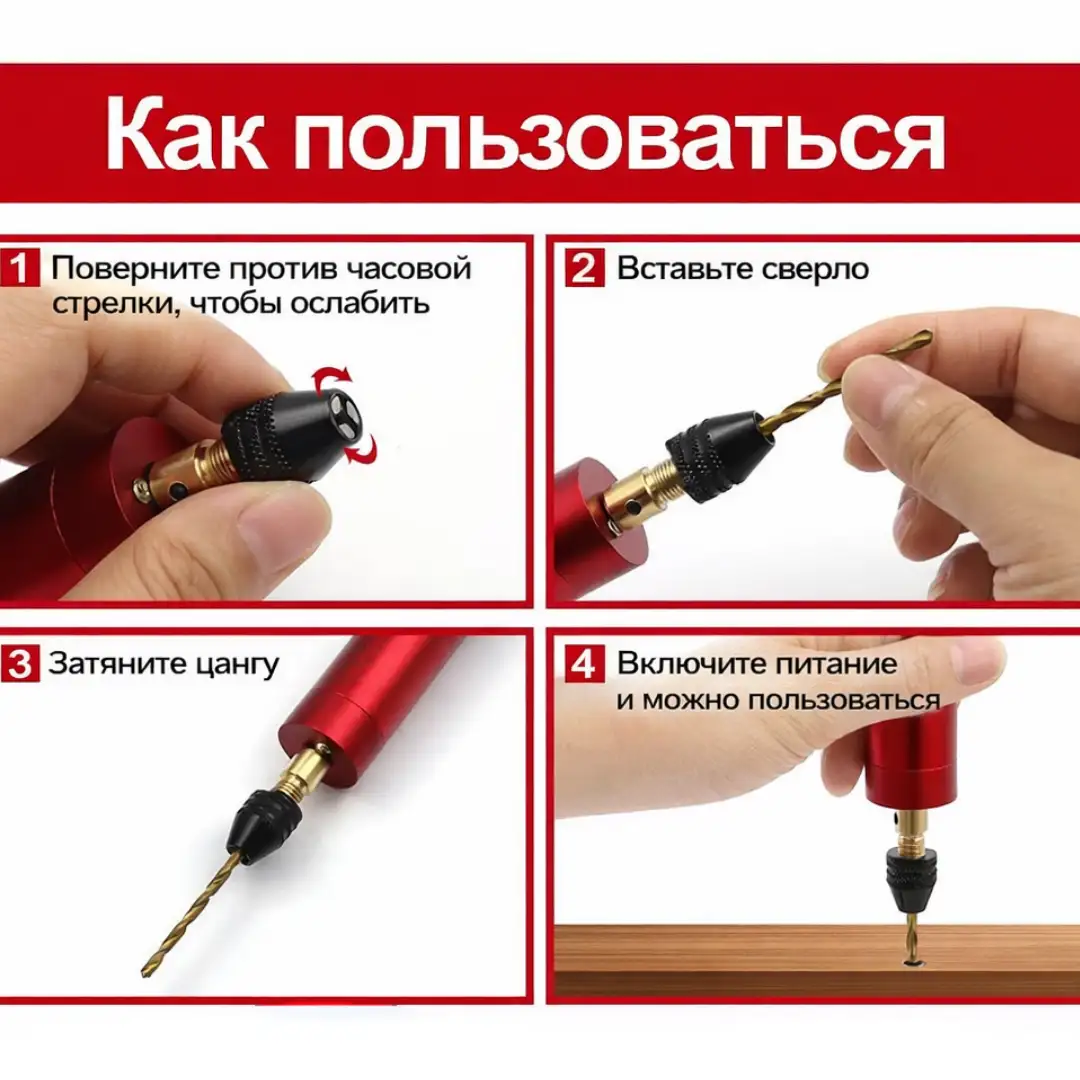 Как пользоваться

1 Поверните против часовой стрелки, чтобы ослабить

2 Вставьте сверло

3 Затяните цангу

4 Включите питание и можно пользоваться