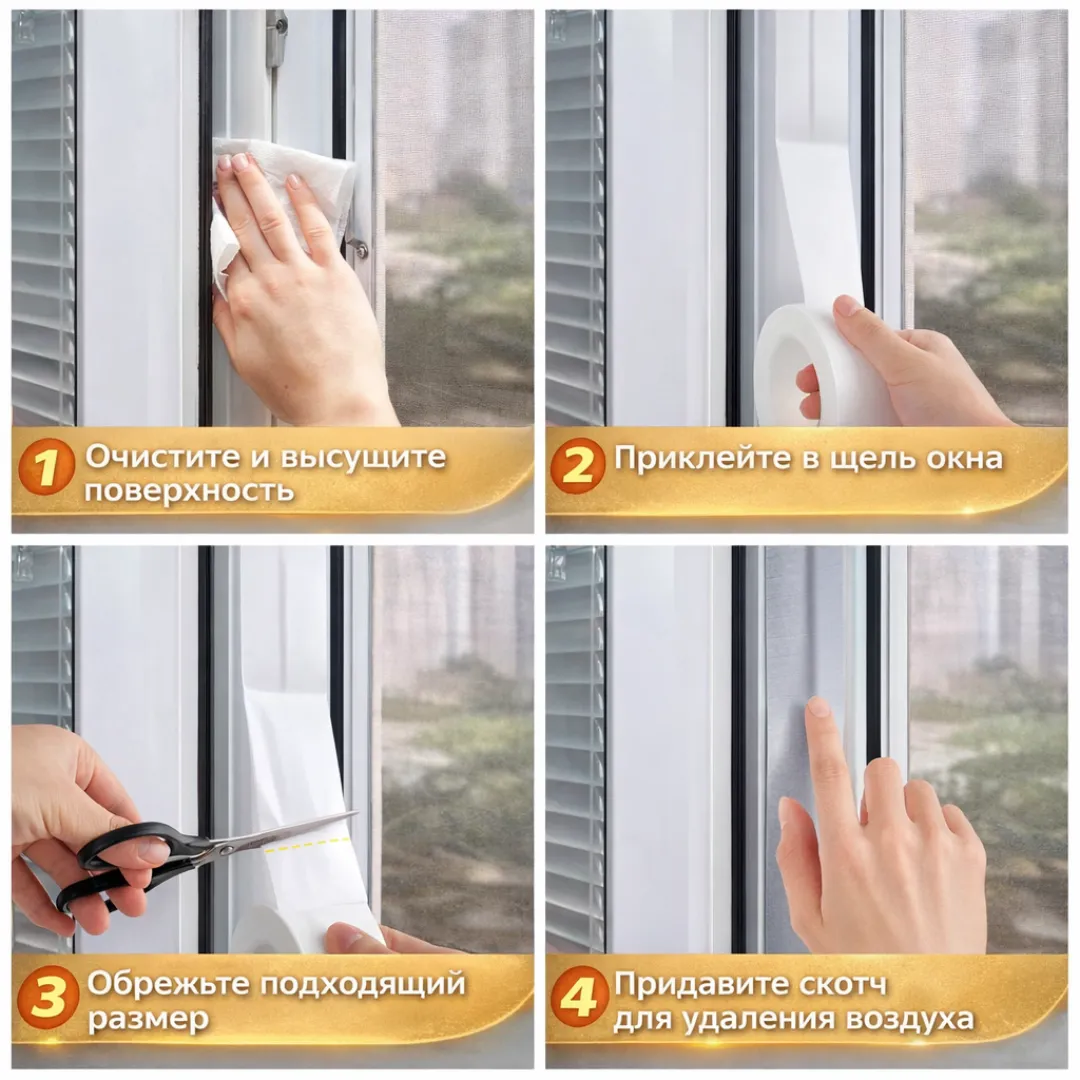 1 Очистите и высушите поверхность

2 Приклейте в щель окна

3 Обрежьте подходящий размер

4 Придавите скотч для удаления воздуха