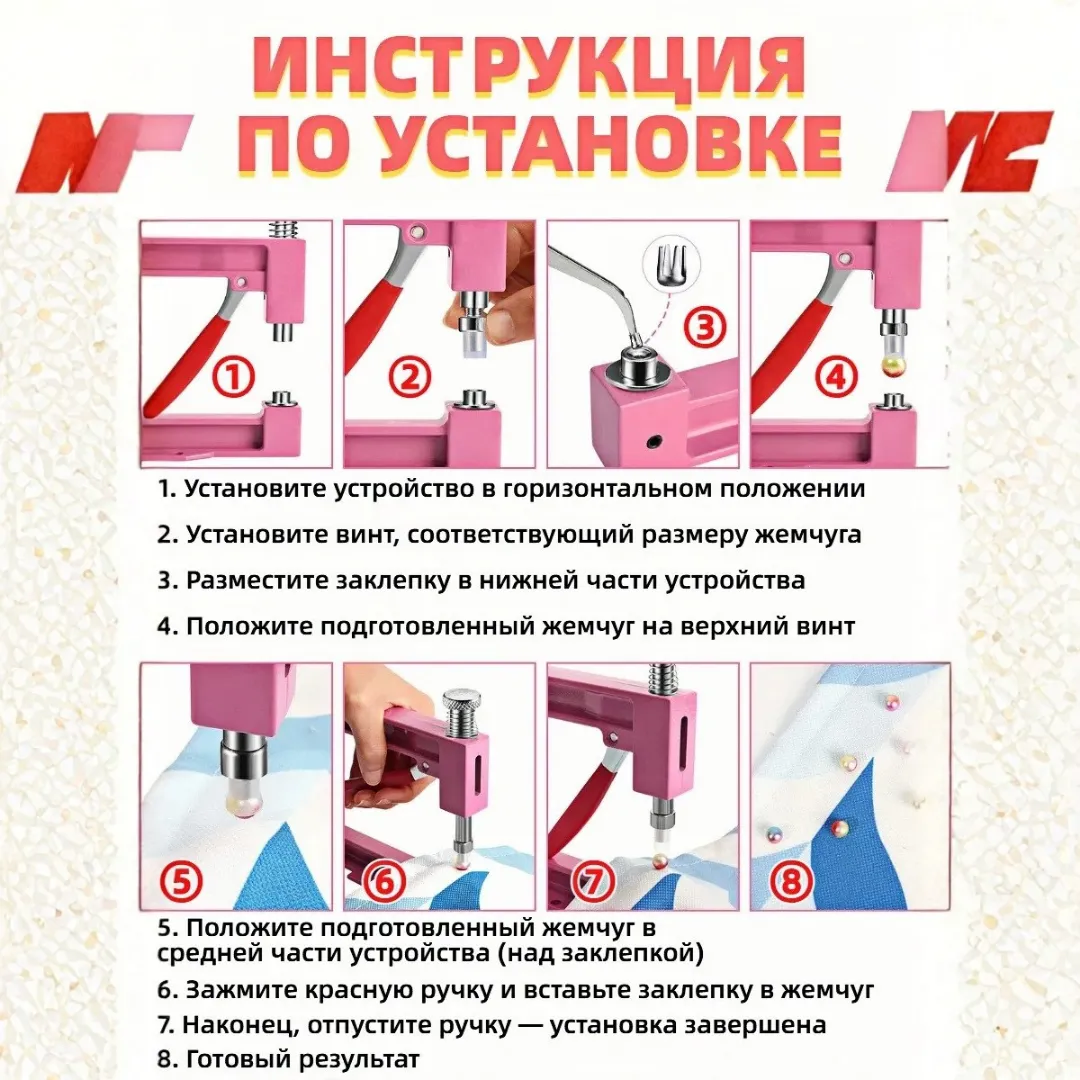 ИНСТРУКЦИЯ ПО УСТАНОВКЕ

①
②
③
④

1. Установите устройство в горизонтальном положении
2. Установите винт, соответствующий размеру жемчуга
3. Разместите заклепку в нижней части устройства
4. Положите подготовленный жемчуг на верхний винт

⑤
⑥
⑦
⑧

5. Положите подготовленный жемчуг в средней части устройства (над заклепкой)
6. Зажмите красную ручку и вставьте заклепку в жемчуг
7. Наконец, отпустите ручку — установка завершена
8. Готовый результат