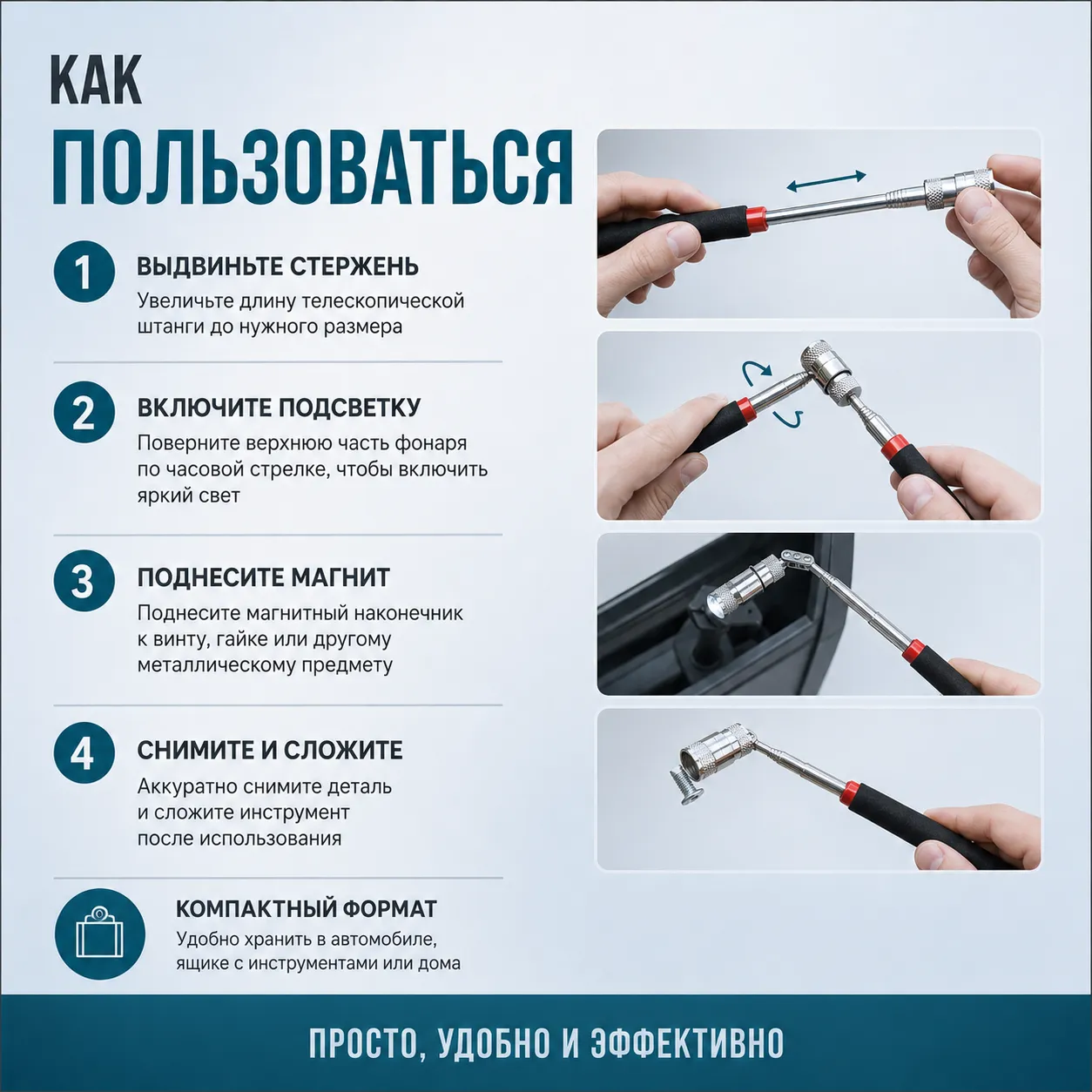 КАК
ПОЛЬЗОВАТЬСЯ

1
ВЫДВИНЬТЕ СТЕРЖЕНЬ
Увеличьте длину телескопической штанги до нужного размера

2
ВКЛЮЧИТЕ ПОДСВЕТКУ
Поверните верхнюю часть фонаря по часовой стрелке, чтобы включить яркий свет

3
ПОДНЕСИТЕ МАГНИТ
Поднесите магнитный наконечник к винту, гайке или другому металлическому предмету

4
СНИМИТЕ И СЛОЖИТЕ
Аккуратно снимите деталь и сложите инструмент после использования

КОМПАКТНЫЙ ФОРМАТ
Удобно хранить в автомобиле, ящике с инструментами или дома

ПРОСТО, УДОБНО И ЭФФЕКТИВНО