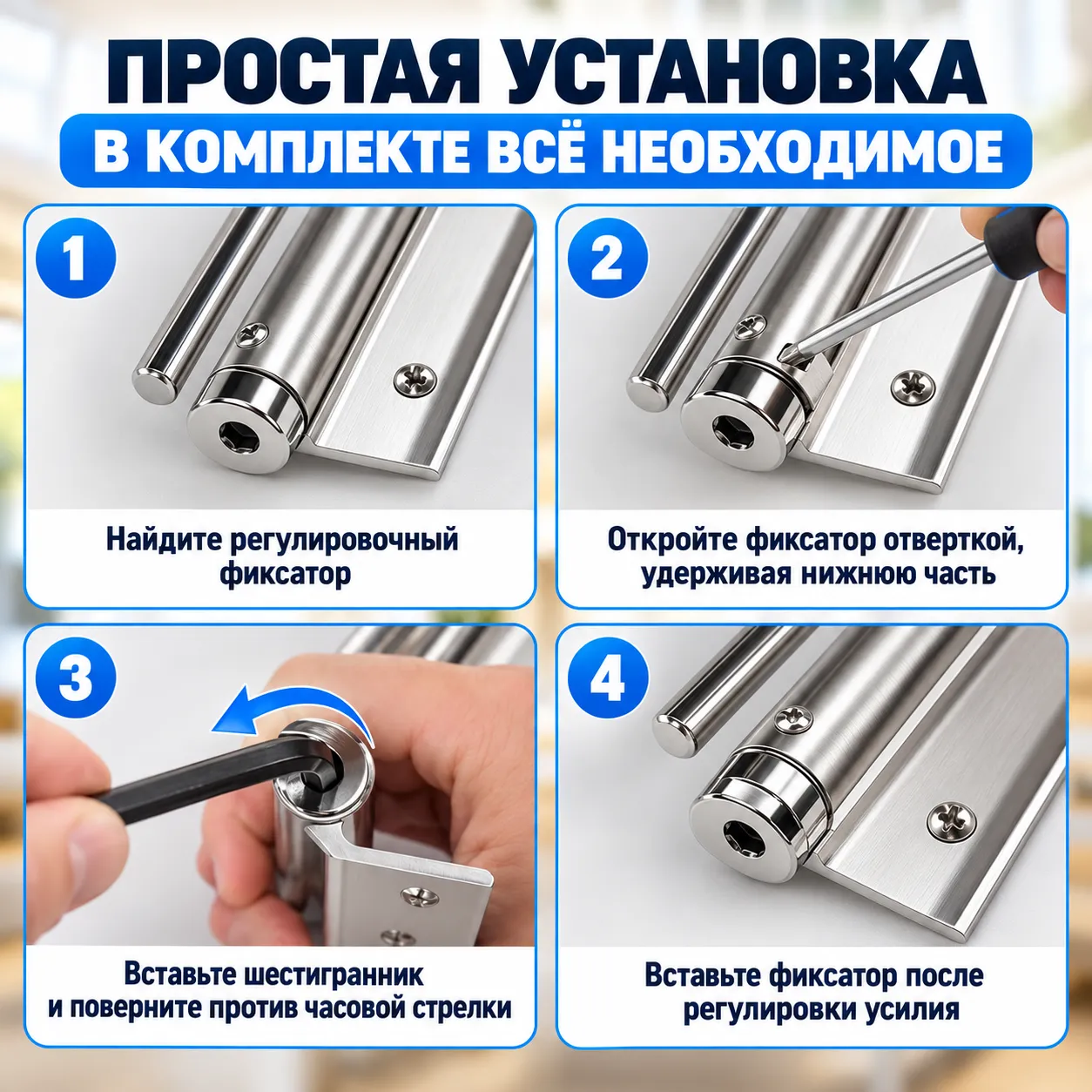 ПРОСТАЯ УСТАНОВКА

В КОМПЛЕКТЕ ВСЁ НЕОБХОДИМОЕ

1

Найдите регулировочный фиксатор

2

Откройте фиксатор отверткой, удерживая нижнюю часть

3

Вставьте шестигранник и поверните против часовой стрелки

4

Вставьте фиксатор после регулировки усилия