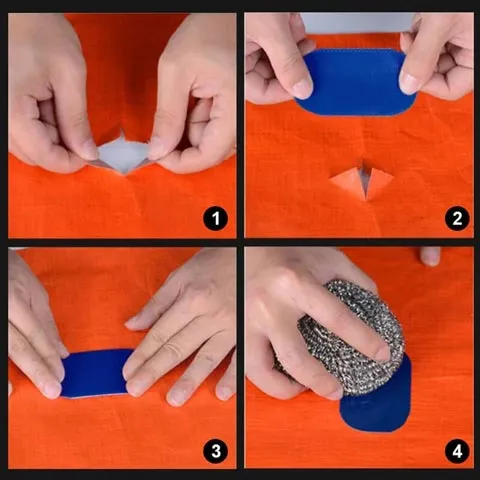 1

2

3

4