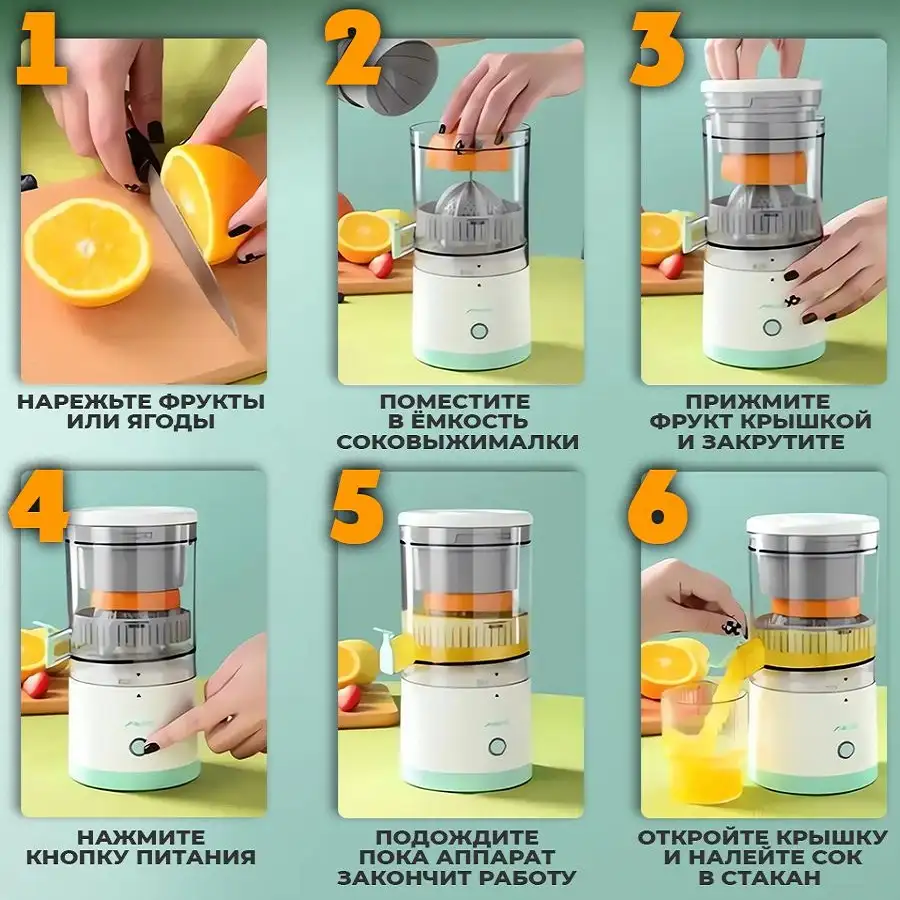 1

НАРЕЖЬТЕ ФРУКТЫ ИЛИ ЯГОДЫ

2

ПОМЕСТИТЕ В ЁМКОСТЬ СОКОВЫЖИМАЛКИ

3

ПРИЖМИТЕ ФРУКТ КРЫШКОЙ И ЗАКРУТИТЕ

4

НАЖМИТЕ КНОПКУ ПИТАНИЯ

5

ПОДОЖДИТЕ ПОКА АППАРАТ ЗАКОНЧИТ РАБОТУ

6

ОТКРОЙТЕ КРЫШКУ И НАЛЕЙТЕ СОК В СТАКАН