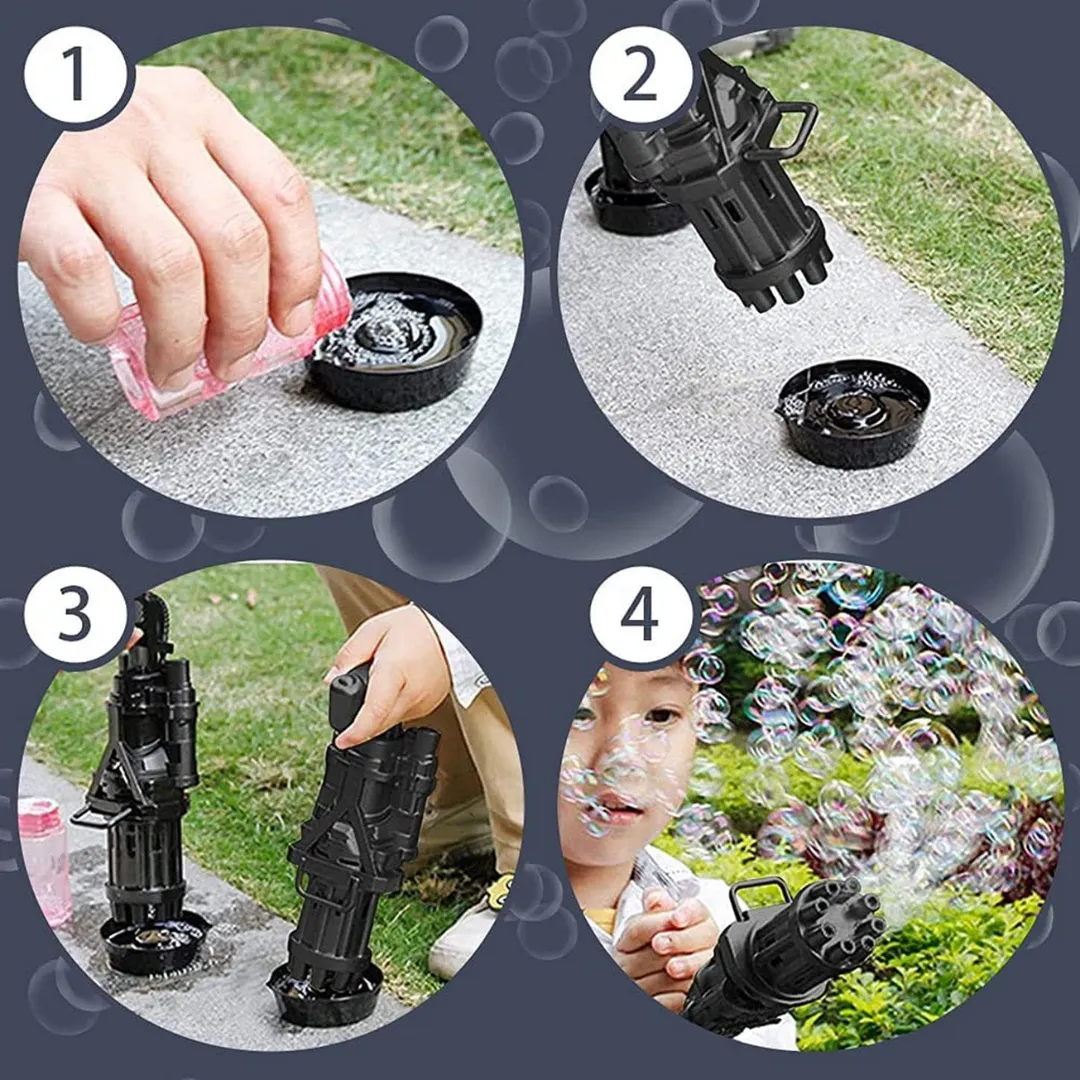 1

2

3

4