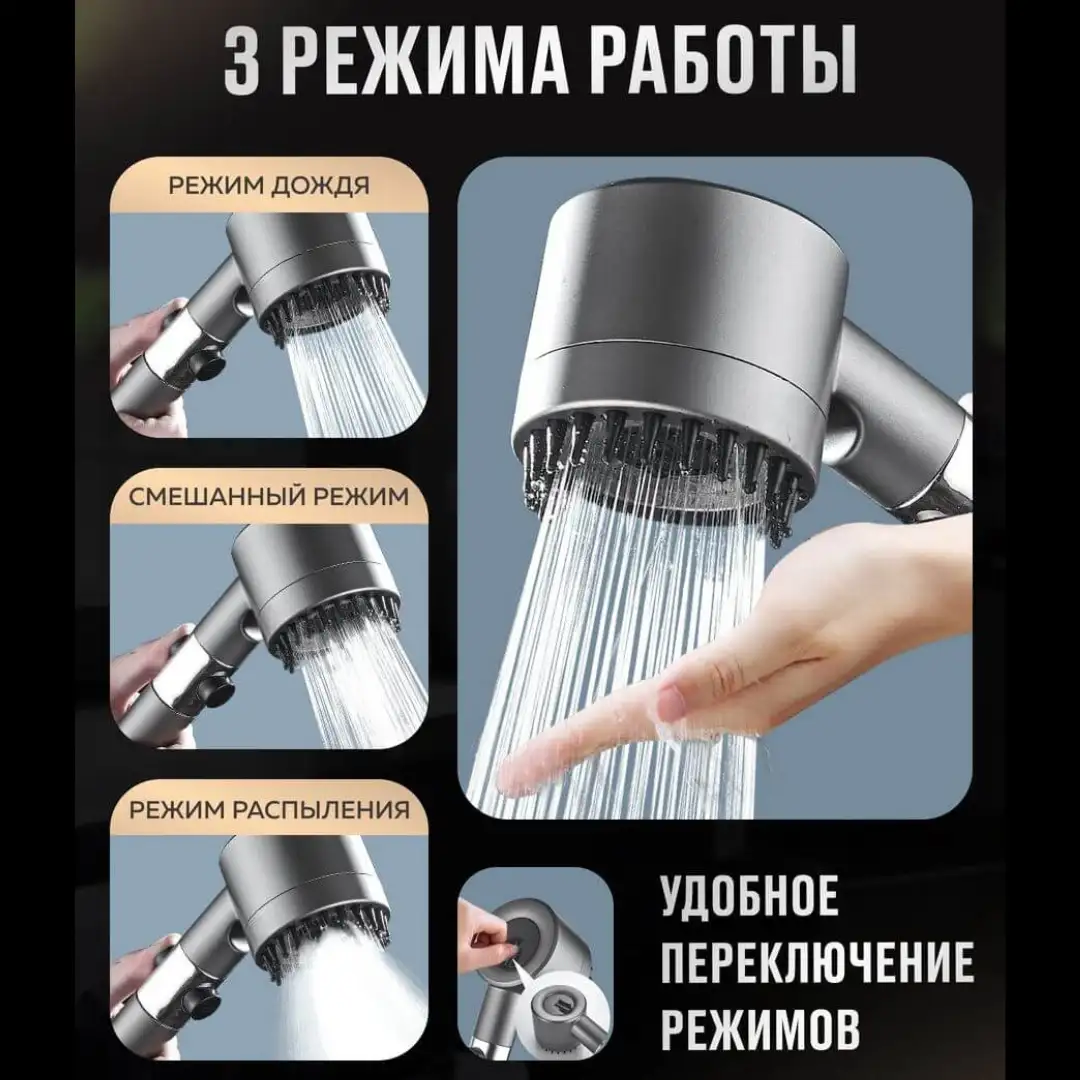 3 РЕЖИМА РАБОТЫ

РЕЖИМ ДОЖДЯ

СМЕШАННЫЙ РЕЖИМ

РЕЖИМ РАСПЫЛЕНИЯ

УДОБНОЕ ПЕРЕКЛЮЧЕНИЕ РЕЖИМОВ