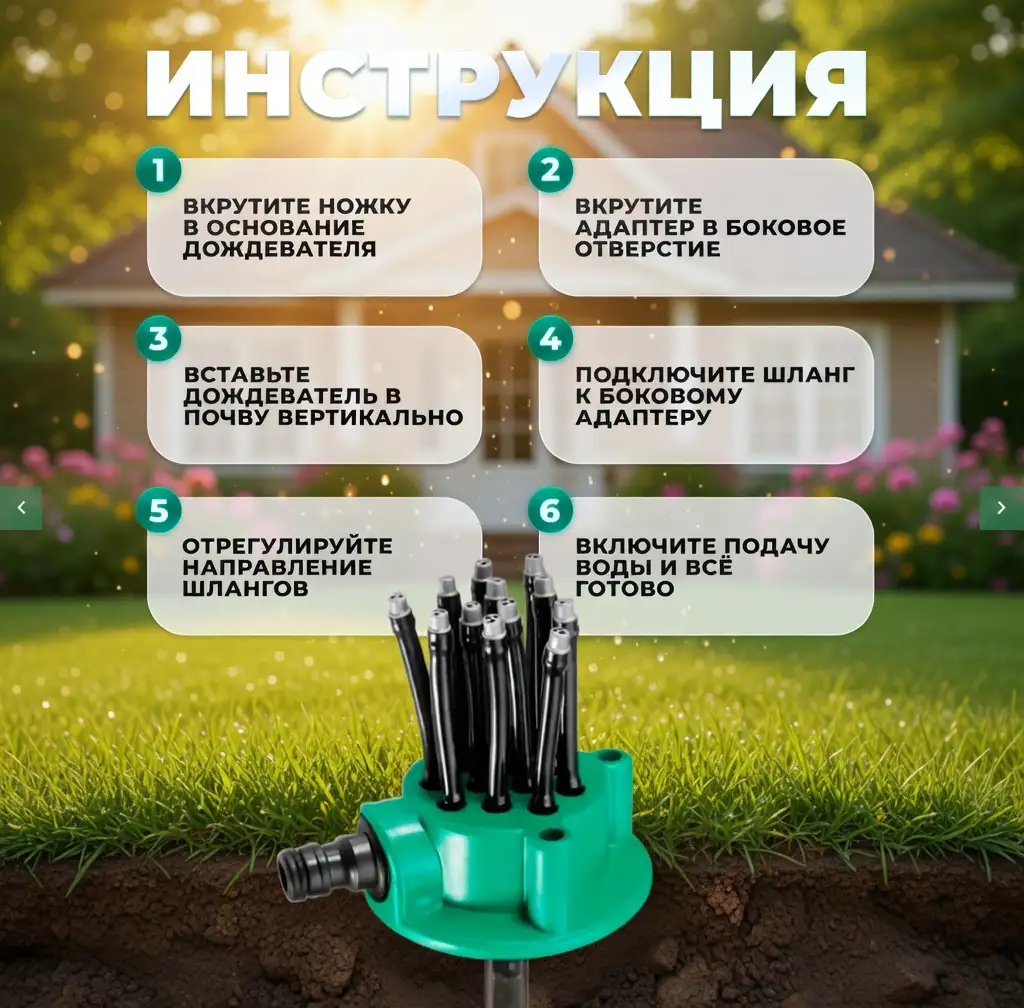 ИНСТРУКЦИЯ

1
ВКРУТИТЕ НОЖКУ В ОСНОВАНИЕ ДОЖДЕВАТЕЛЯ

2
ВКРУТИТЕ АДАПТЕР В БОКОВОЕ ОТВЕРСТИЕ

3
ВСТАВЬТЕ ДОЖДЕВАТЕЛЬ В ПОЧВУ ВЕРТИКАЛЬНО

4
ПОДКЛЮЧИТЕ ШЛАНГ К БОКОВОМУ АДАПТЕРУ

5
ОТРЕГУЛИРУЙТЕ НАПРАВЛЕНИЕ ШЛАНГОВ

6
ВКЛЮЧИТЕ ПОДАЧУ ВОДЫ И ВСЁ ГОТОВО