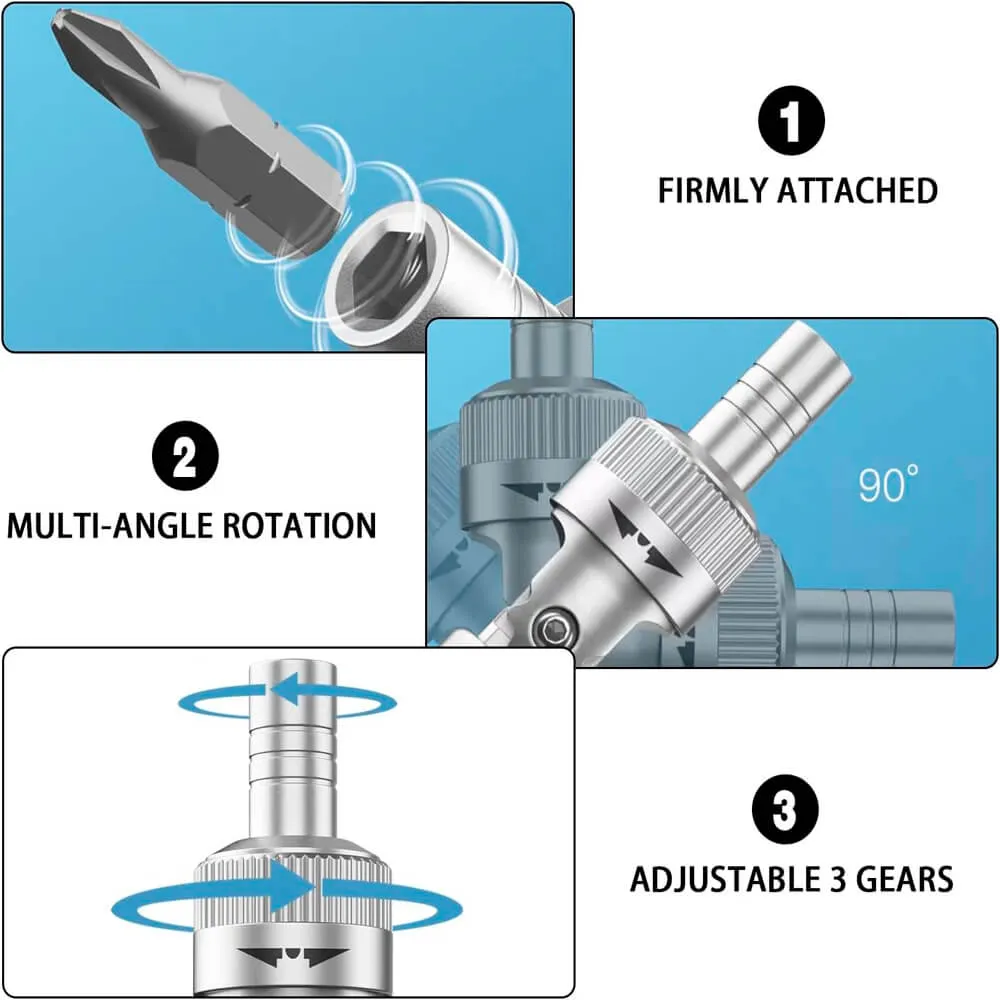 1
FIRMLY ATTACHED

2
MULTI-ANGLE ROTATION

90°

3
ADJUSTABLE 3 GEARS