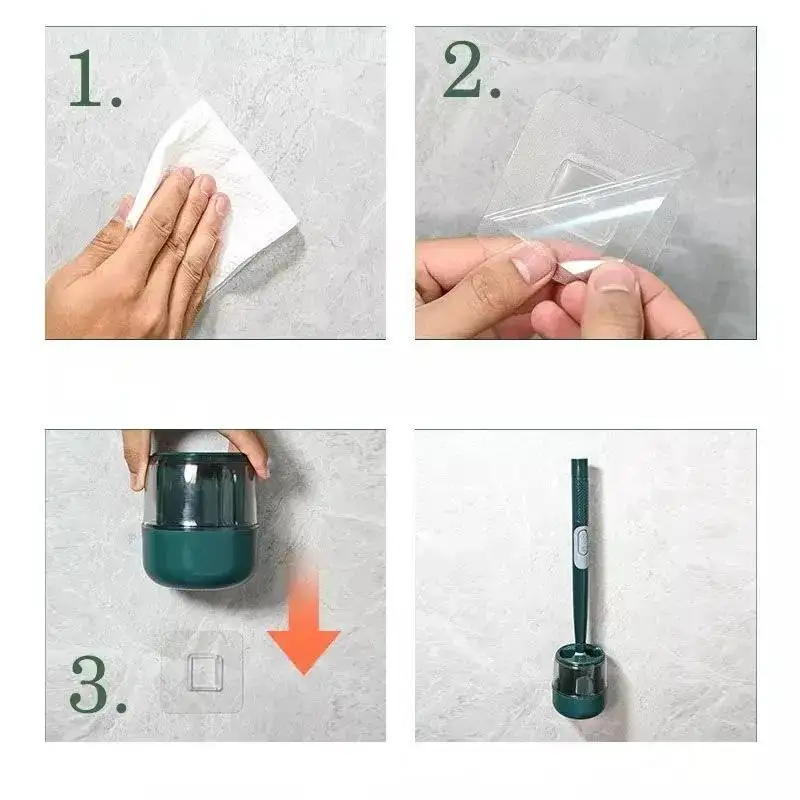 1.

2.

3.