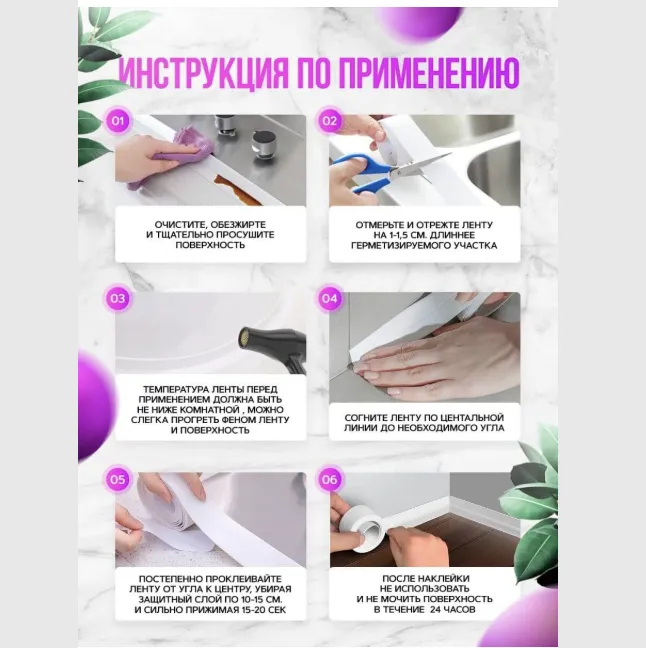 ИНСТРУКЦИЯ ПО ПРИМЕНЕНИЮ

01

ОЧИСТИТЕ, ОБЕЗЖИРТЕ И ТЩАТЕЛЬНО ПРОСУШИТЕ ПОВЕРХНОСТЬ

02

ОТМЕРЬТЕ И ОТРЕЖТЕ ЛЕНТУ НА 1-1,5 СМ. ДЛИННЕЕ ГЕРМЕТИЗИРУЕМОГО УЧАСТКА

03

ТЕМПЕРАТУРА ЛЕНТЫ ПЕРЕД ПРИМЕНЕНИЕМ ДОЛЖНА БЫТЬ НЕ НИЖЕ КОМНАТНОЙ , МОЖНО СЛЕГКА ПРОГРЕТЬ ФЕНОМ ЛЕНТУ И ПОВЕРХНОСТЬ

04

СОГНИТЕ ЛЕНТУ ПО ЦЕНТАЛЬНОЙ ЛИНИИ ДО НЕОБХОДИМОГО УГЛА

05

ПОСТЕПЕННО ПРОКЛЕИВАЙТЕ ЛЕНТУ ОТ УГЛА К ЦЕНТРУ, УБИРАЯ ЗАЩИТНЫЙ СЛОЙ ПО 10-15 СМ. И СИЛЬНО ПРИЖИМАЯ 15-20 СЕК

06

ПОСЛЕ НАКЛЕЙКИ НЕ ИСПОЛЬЗОВАТЬ И НЕ МОЧИТЬ ПОВЕРХНОСТЬ В ТЕЧЕНИЕ 24 ЧАСОВ