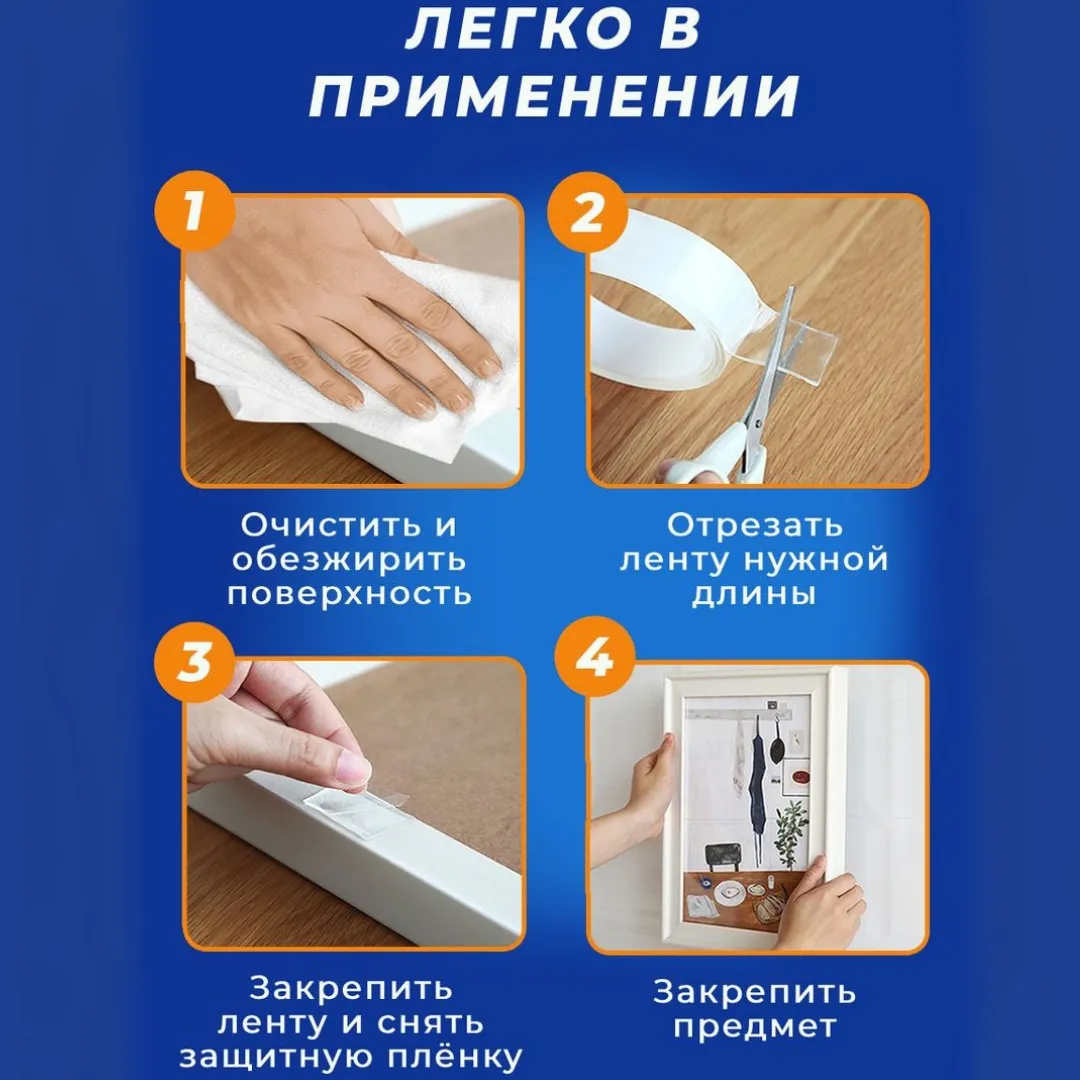 ЛЕГКО В ПРИМЕНЕНИИ

1

Очистить и обезжирить поверхность

2

Отрезать ленту нужной длины

3

Закрепить ленту и снять защитную плёнку

4

Закрепить предмет