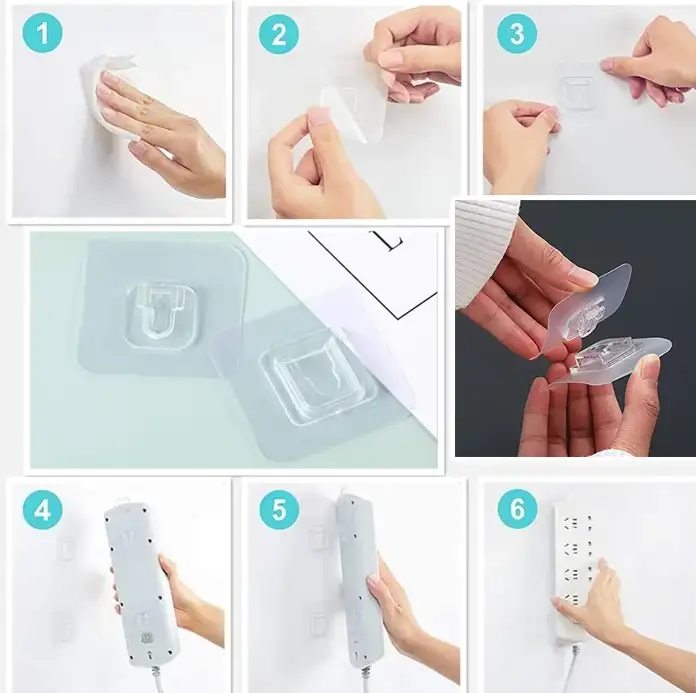 1

2

3

4

5

6