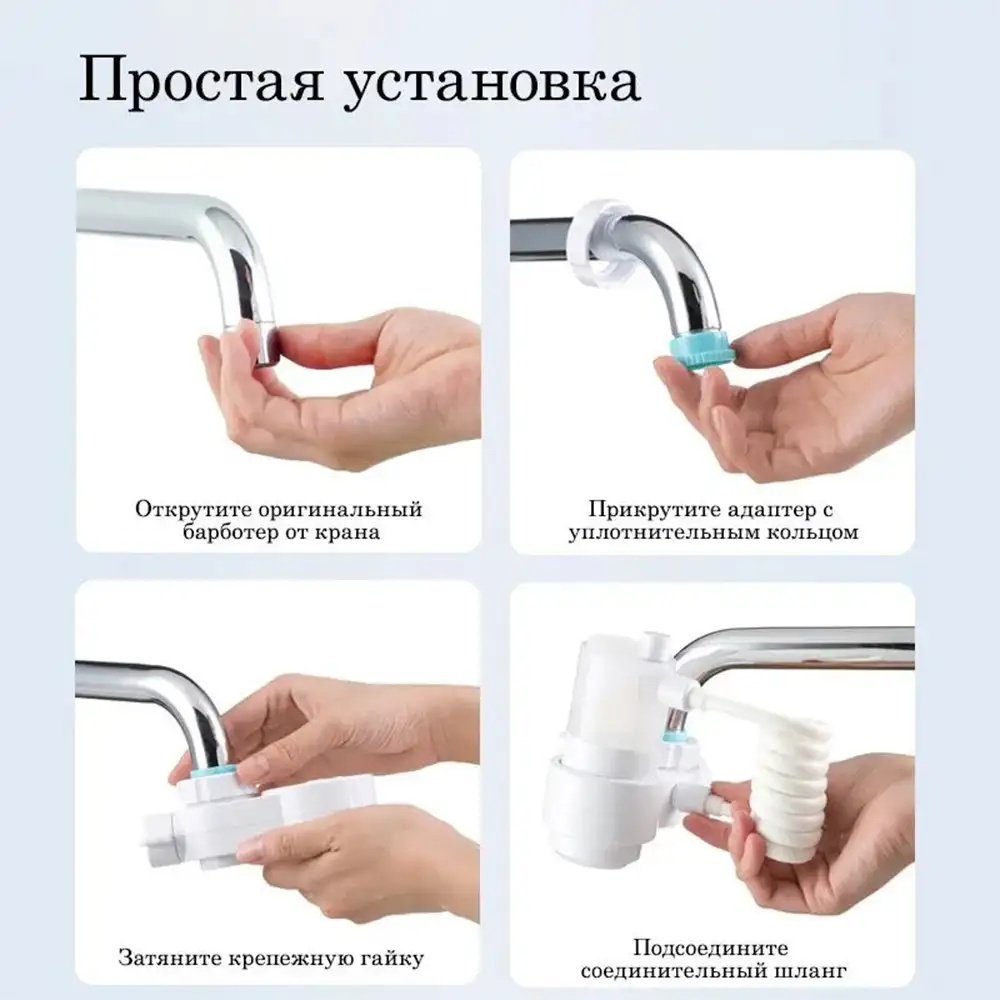 Простая установка

Открутите оригинальный барботер от крана

Прикрутите адаптер с уплотнительным кольцом

Затяните крепежную гайку

Подсоедините соединительный шланг