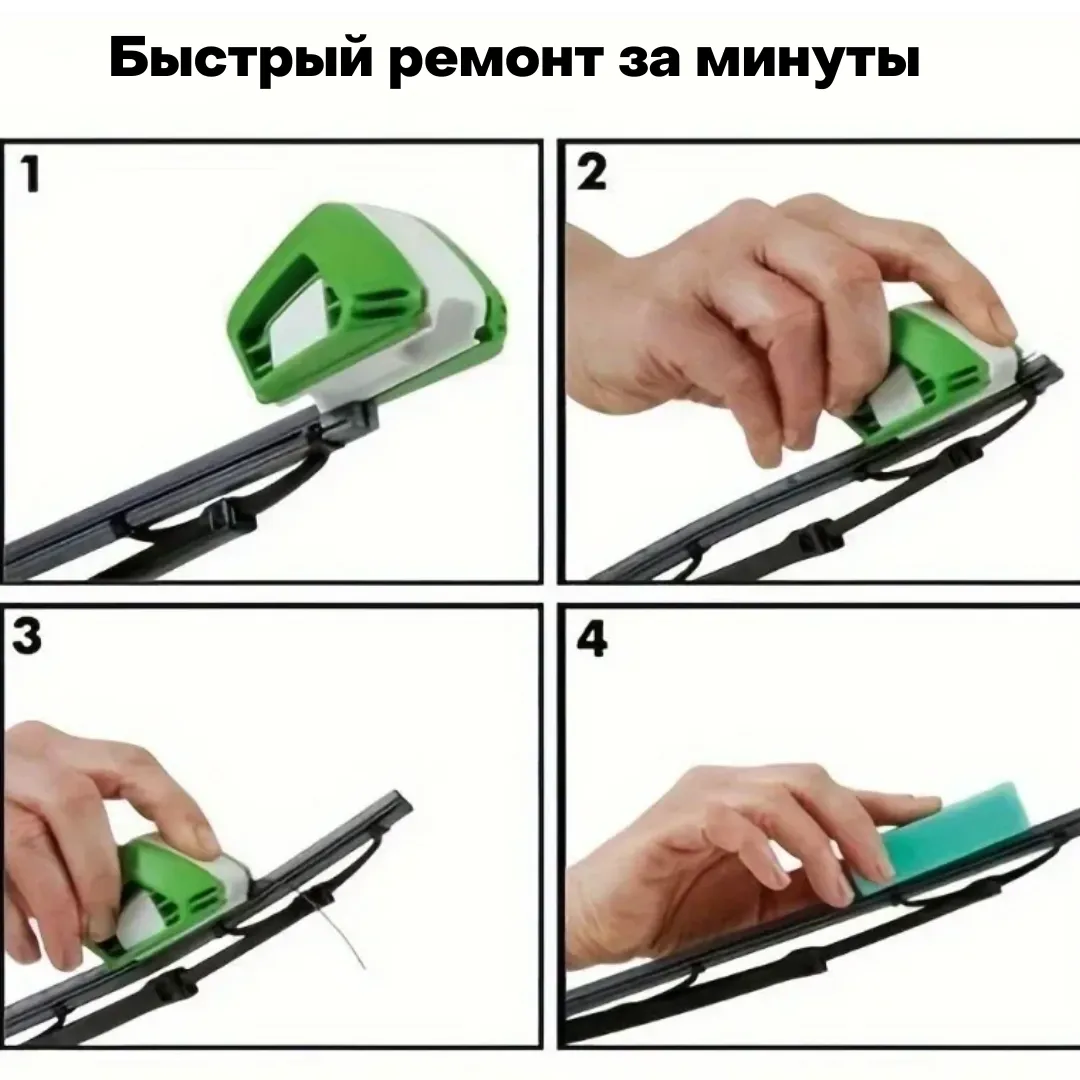 Быстрый ремонт за минуты

1

2

3

4