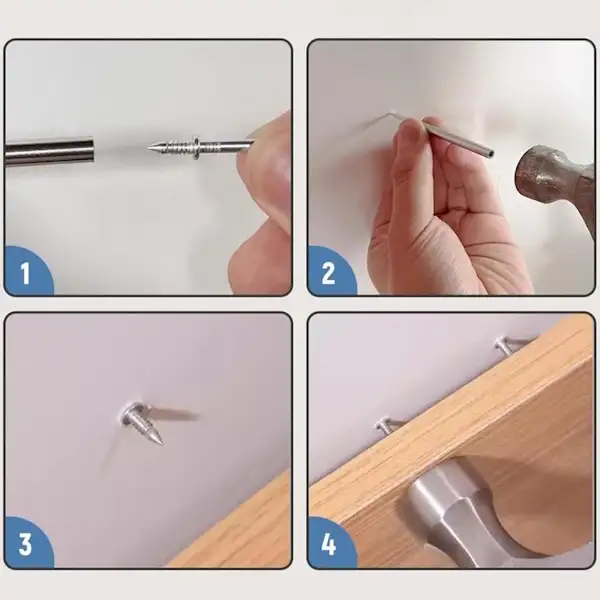 1

2

3

4